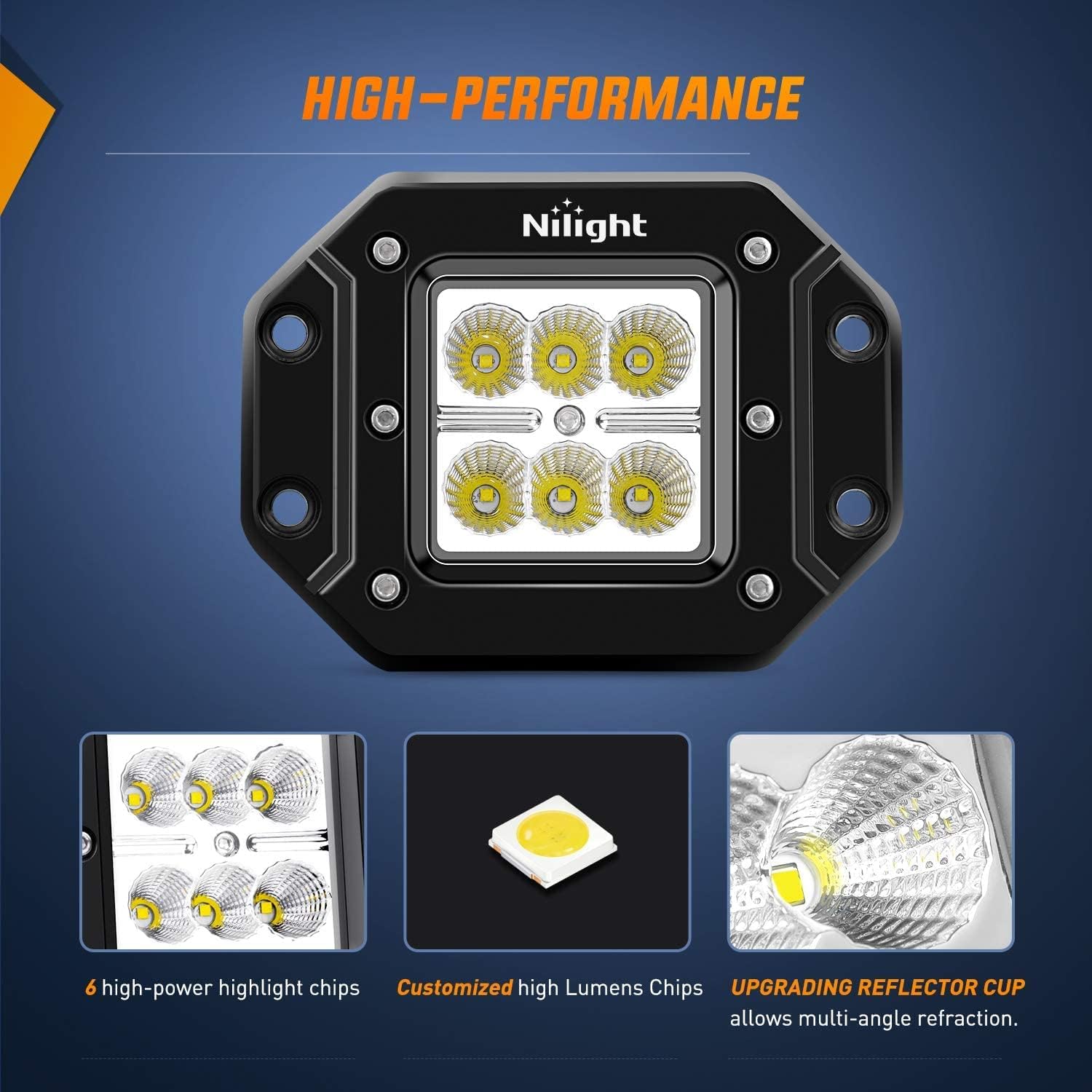 HIGH-PERFORMANCE

Nilight

6 high-power highlight chips

Customized high Lumens Chips

UPGRADING REFLECTOR CUP allows multi-angle refraction.