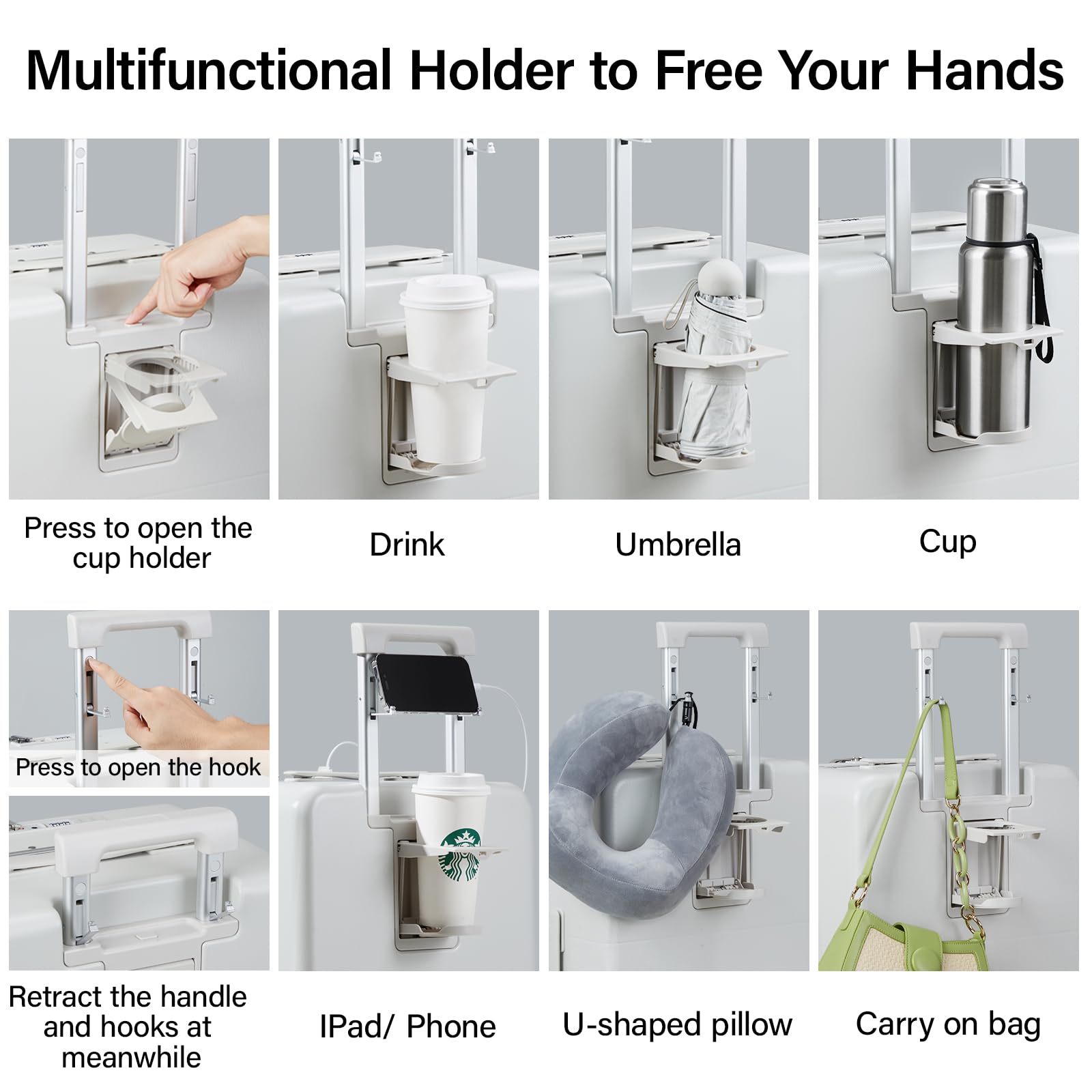 Multifunctional Holder to Free Your Hands

Press to open the cup holder

Drink

Umbrella

Cup

Press to open the hook

Retract the handle and hooks at meanwhile

IPad/ Phone

U-shaped pillow

Carry on bag