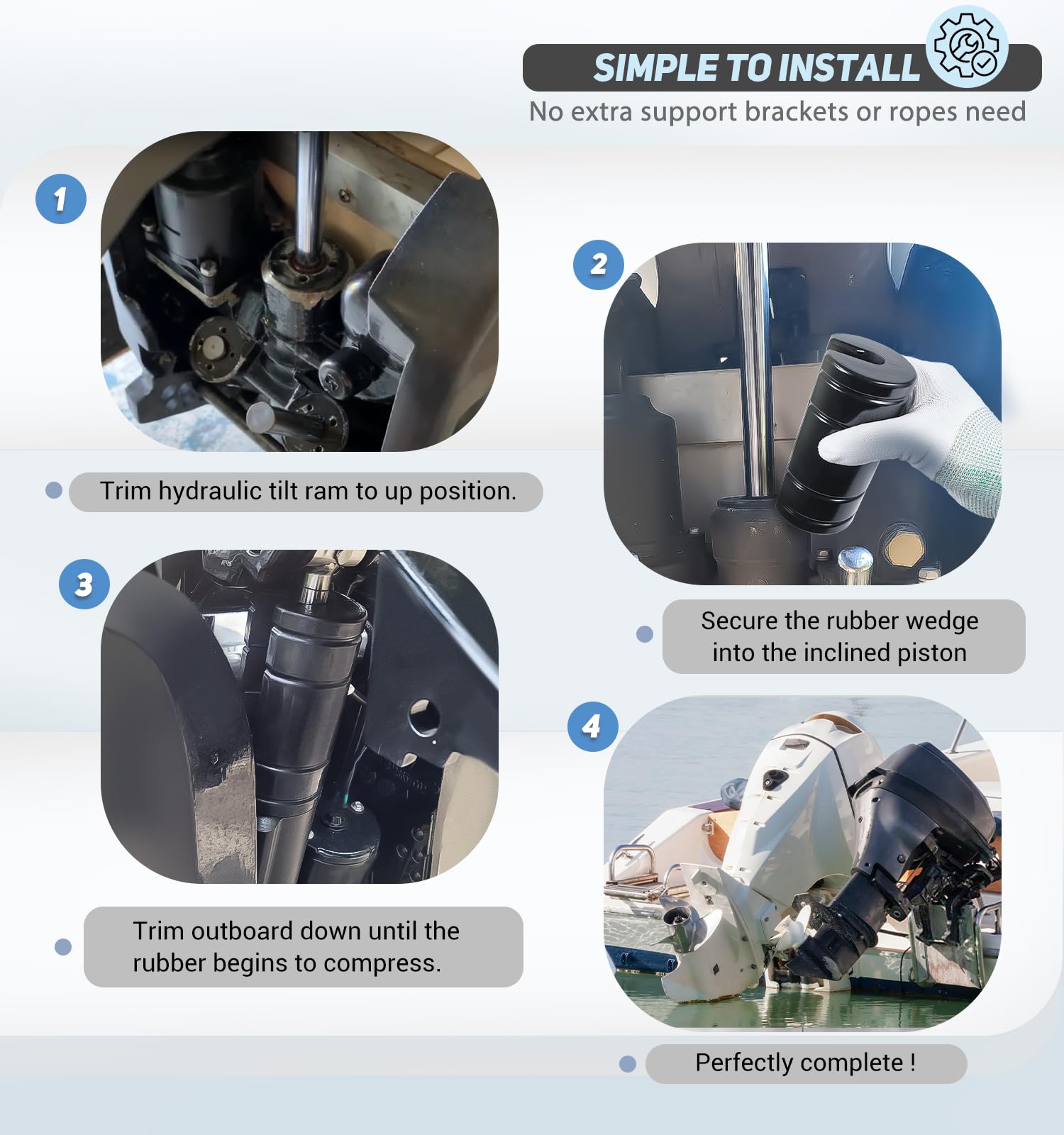 SIMPLE TO INSTALL

No extra support brackets or ropes need

1

Trim hydraulic tilt ram to up position.

2

Secure the rubber wedge into the inclined piston

3

Trim outboard down until the rubber begins to compress.

4

Perfectly complete !