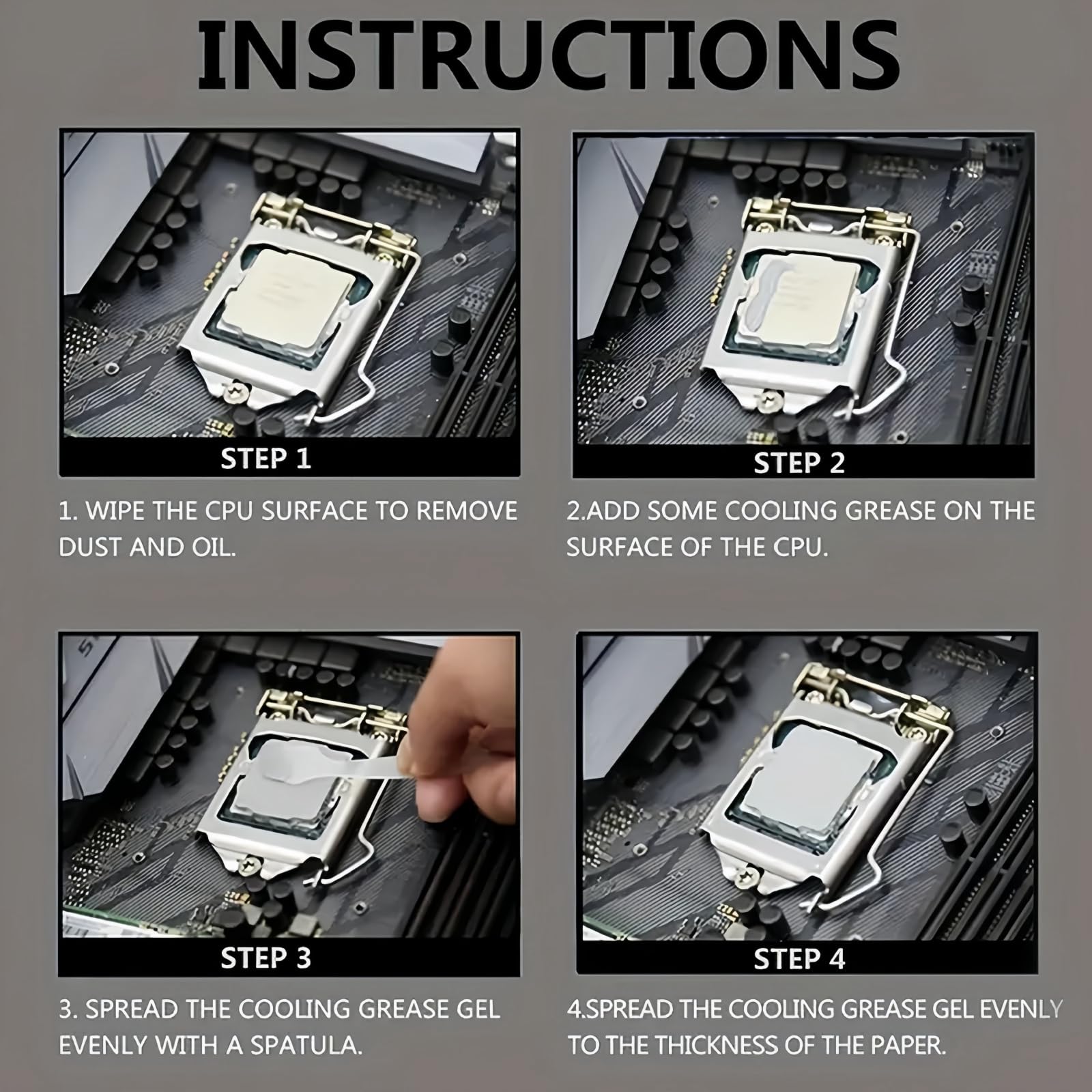 INSTRUCTIONS

STEP 1

1. WIPE THE CPU SURFACE TO REMOVE DUST AND OIL.

STEP 2

2.ADD SOME COOLING GREASE ON THE SURFACE OF THE CPU.

STEP 3

3. SPREAD THE COOLING GREASE GEL EVENLY WITH A SPATULA.

STEP 4

4.SPREAD THE COOLING GREASE GEL EVENLY TO THE THICKNESS OF THE PAPER.