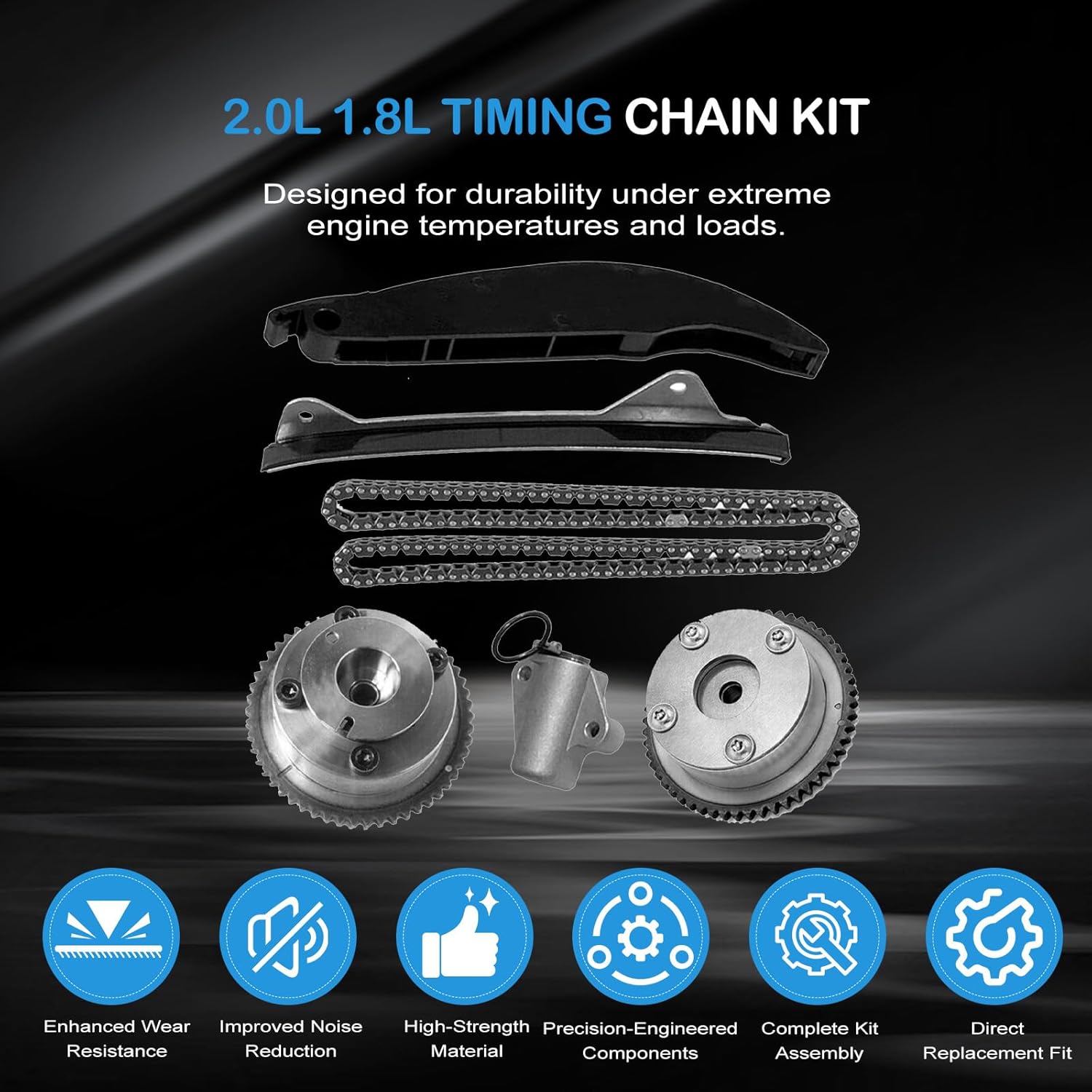 2.0L 1.8L TIMING CHAIN KIT

Designed for durability under extreme engine temperatures and loads.

Enhanced Wear Resistance

Improved Noise Reduction

High-Strength Material

Precision-Engineered Components

Complete Kit Assembly

Direct Replacement Fit