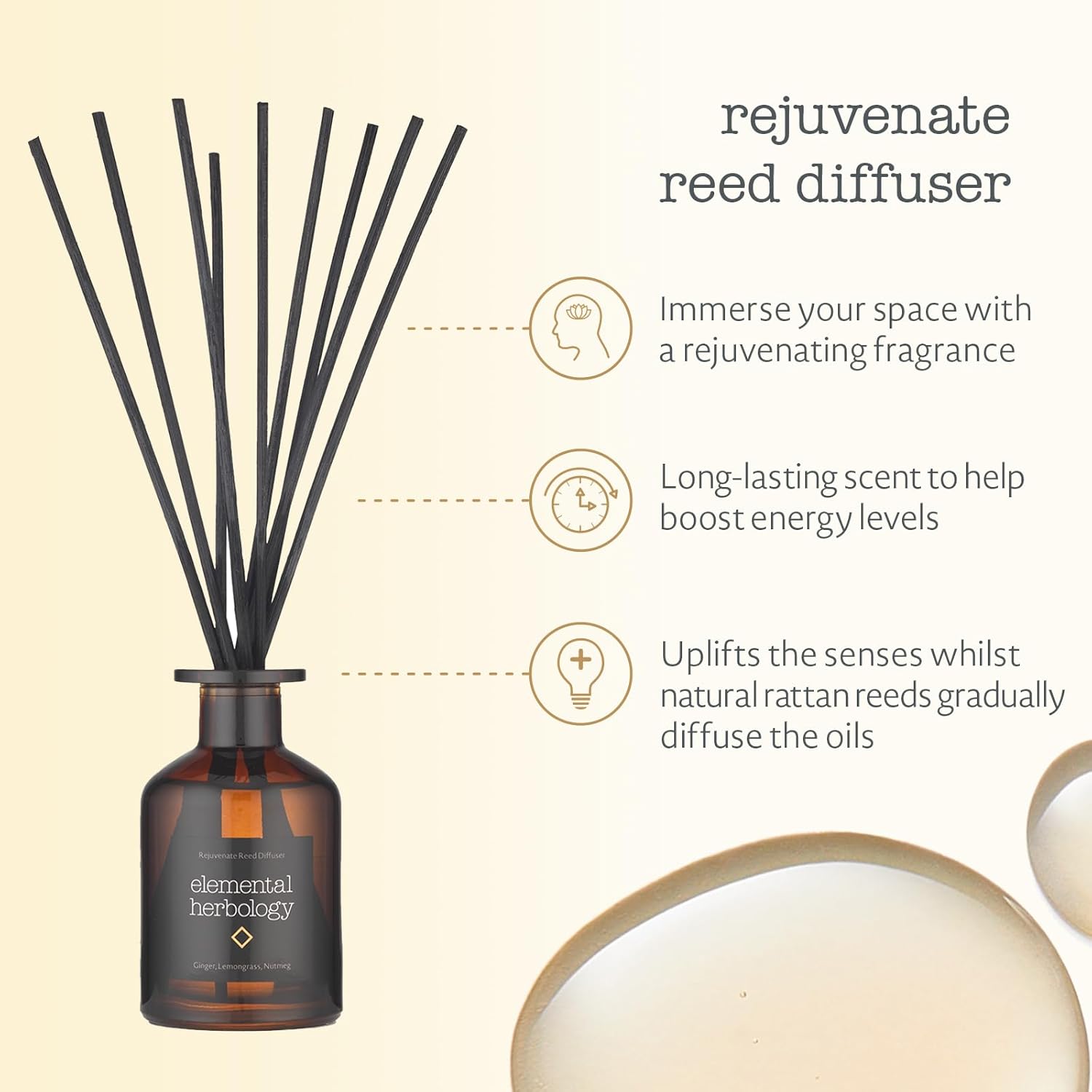 rejuvenate
reed diffuser

Immerse your space with a rejuvenating fragrance

Long-lasting scent to help boost energy levels

Uplifts the senses whilst natural rattan reeds gradually diffuse the oils

Rejuvenate Reed Diffuser

elemental herbology

Ginger, Lemongrass, Nutmeg