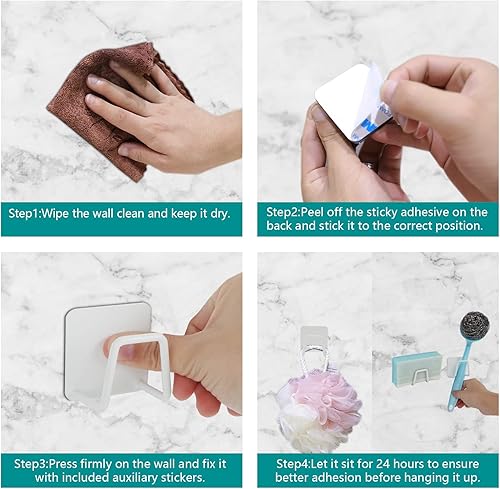 Step1:Wipe the wall clean and keep it dry.

Step2:Peel off the sticky adhesive on the back and stick it to the correct position.

Step3:Press firmly on the wall and fix it with included auxiliary stickers.

Step4:Let it sit for 24 hours to ensure better adhesion before hanging it up.