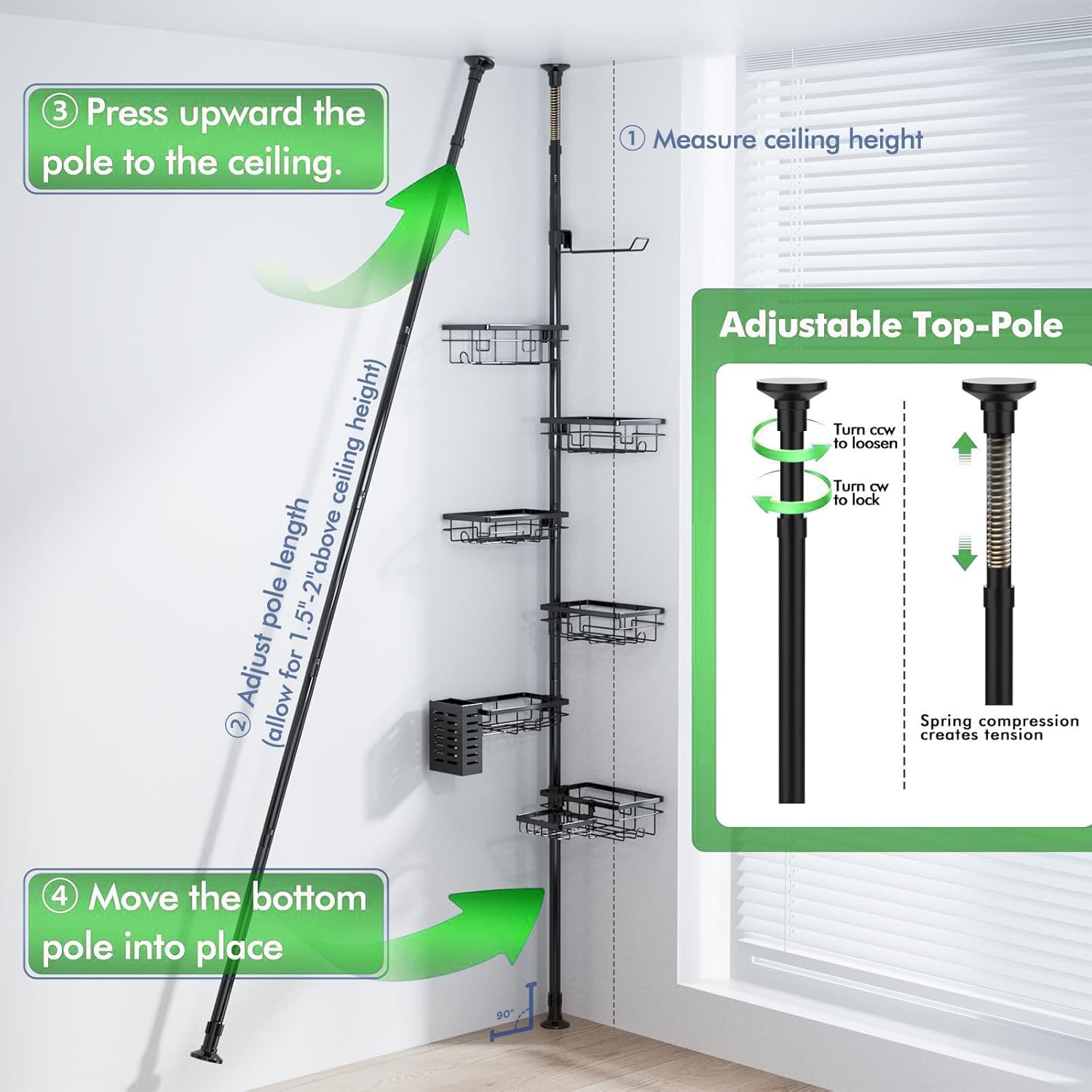 ③ Press upward the pole to the ceiling.

① Measure ceiling height

② Adjust pole length (allow for 1.5"-2"above ceiling height)

Adjustable Top-Pole

Turn ccw to loosen

Turn cw to lock

Spring compression creates tension

④ Move the bottom pole into place

90°