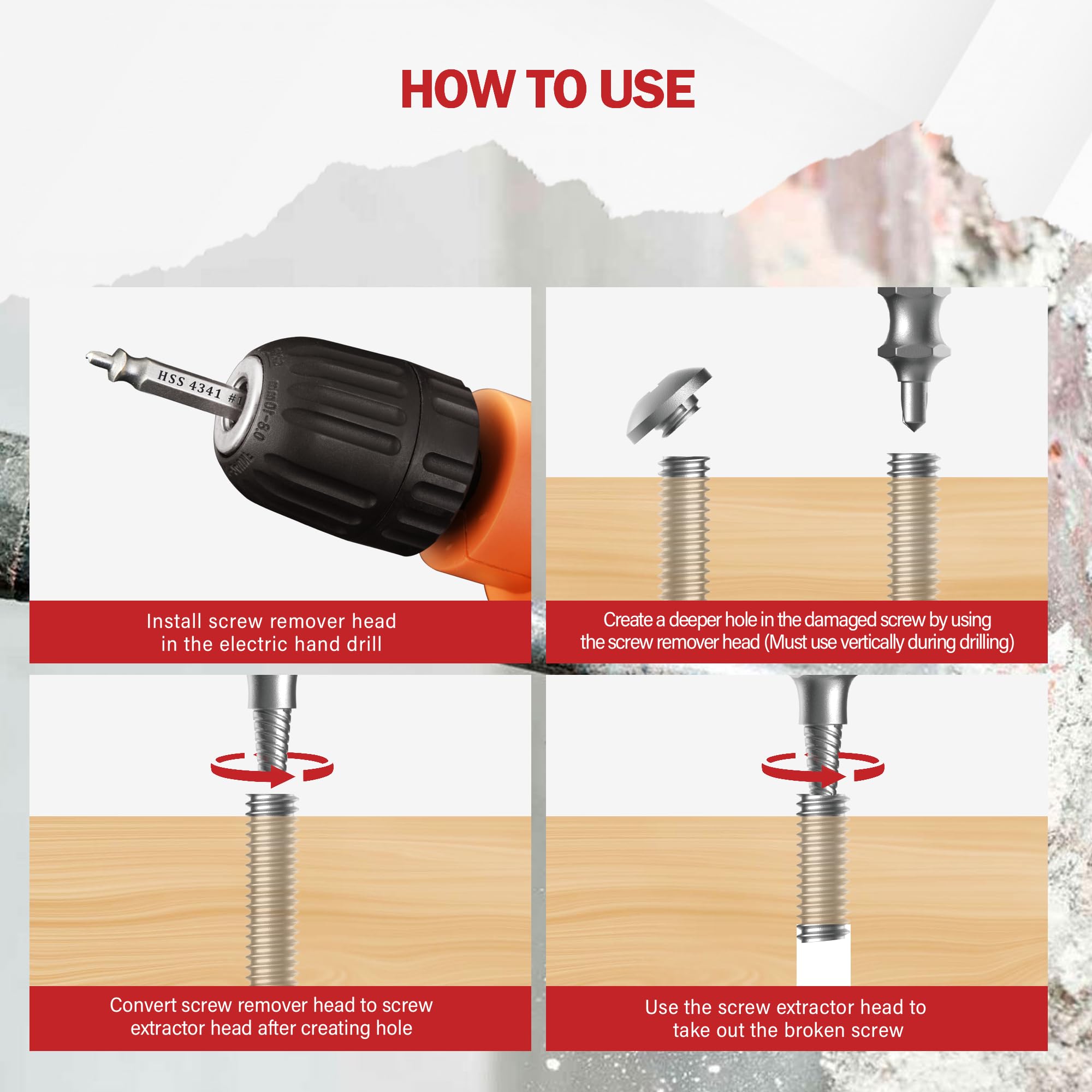 HOW TO USE

HSS 4341 #1

0.8-10mm

Install screw remover head in the electric hand drill

Create a deeper hole in the damaged screw by using the screw remover head (Must use vertically during drilling)

Convert screw remover head to screw extractor head after creating hole

Use the screw extractor head to take out the broken screw