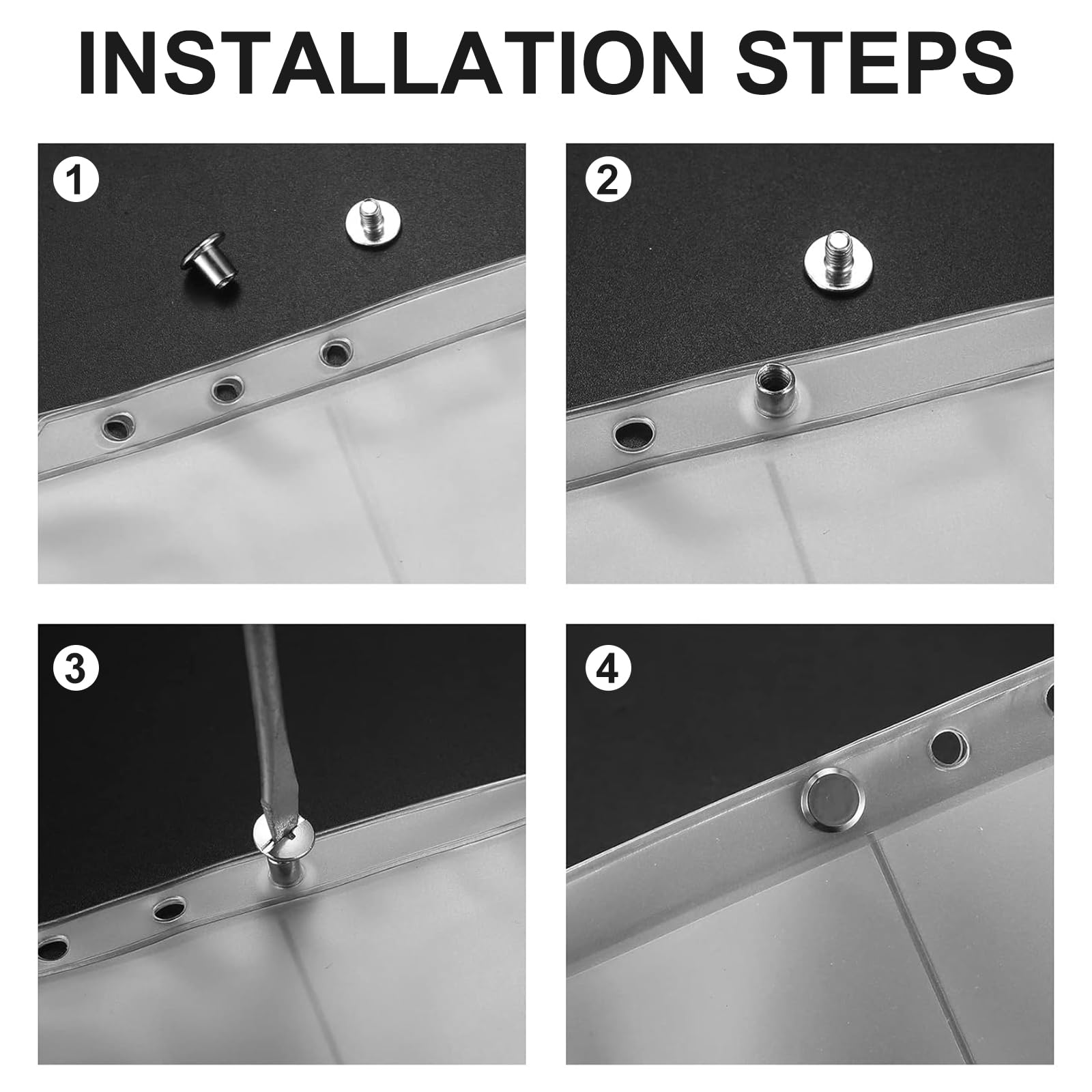 INSTALLATION STEPS

1

2

3

4