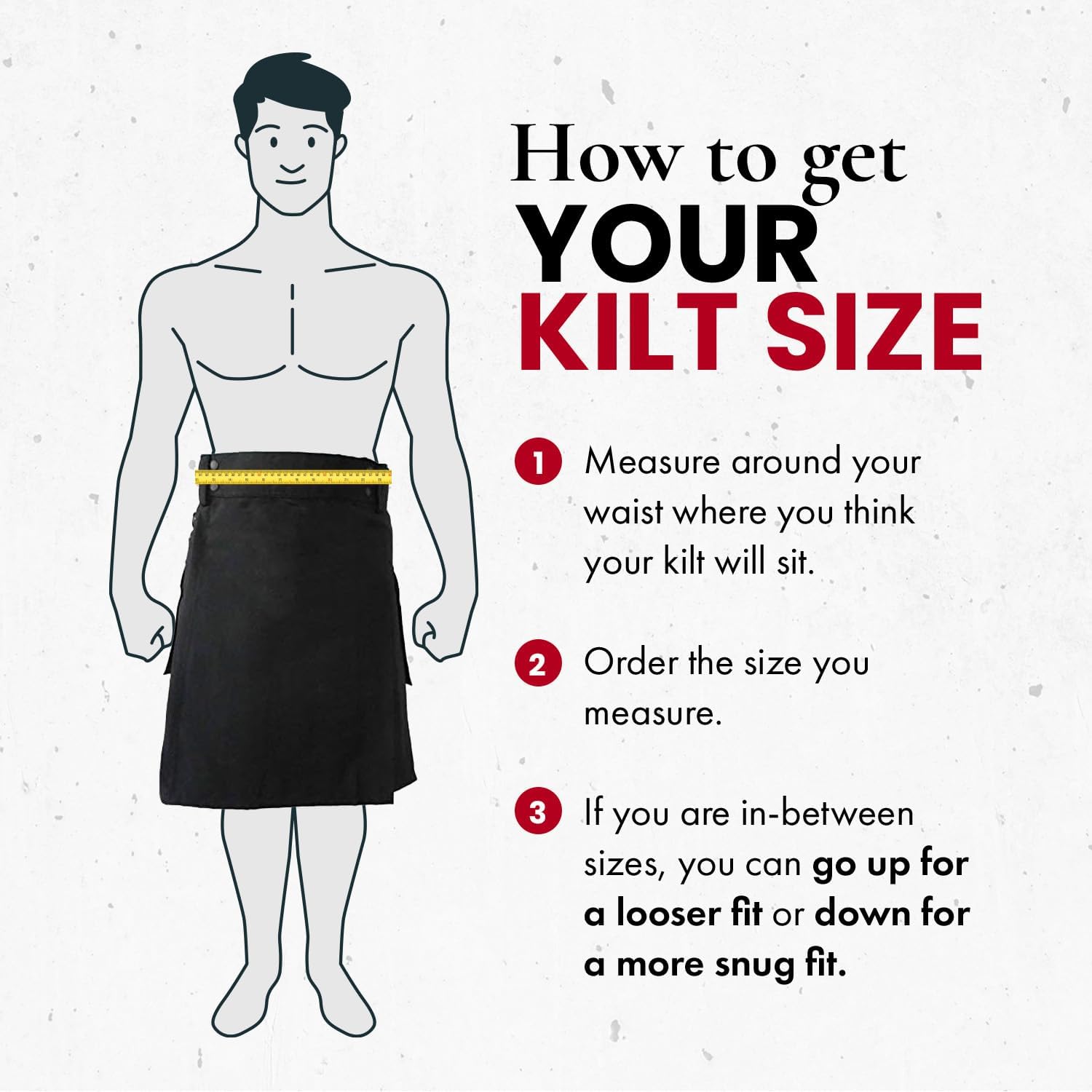 How to get
YOUR
KILT SIZE

1 Measure around your waist where you think your kilt will sit.

2 Order the size you measure.

3 If you are in-between sizes, you can go up for a looser fit or down for a more snug fit.