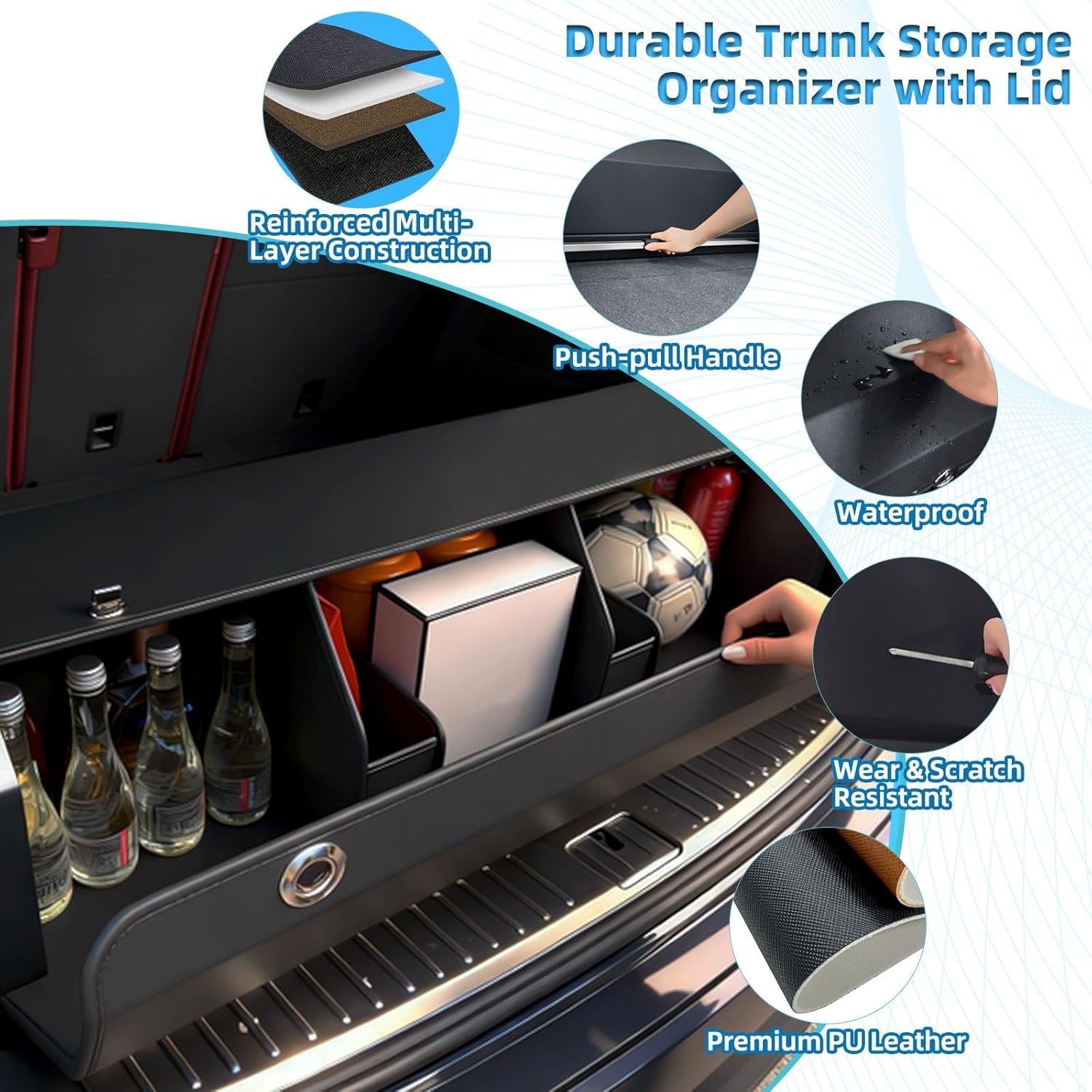 Durable Trunk Storage Organizer with Lid

Reinforced Multi-Layer Construction

Push-pull Handle

Waterproof

Wear & Scratch Resistant

Premium PU Leather