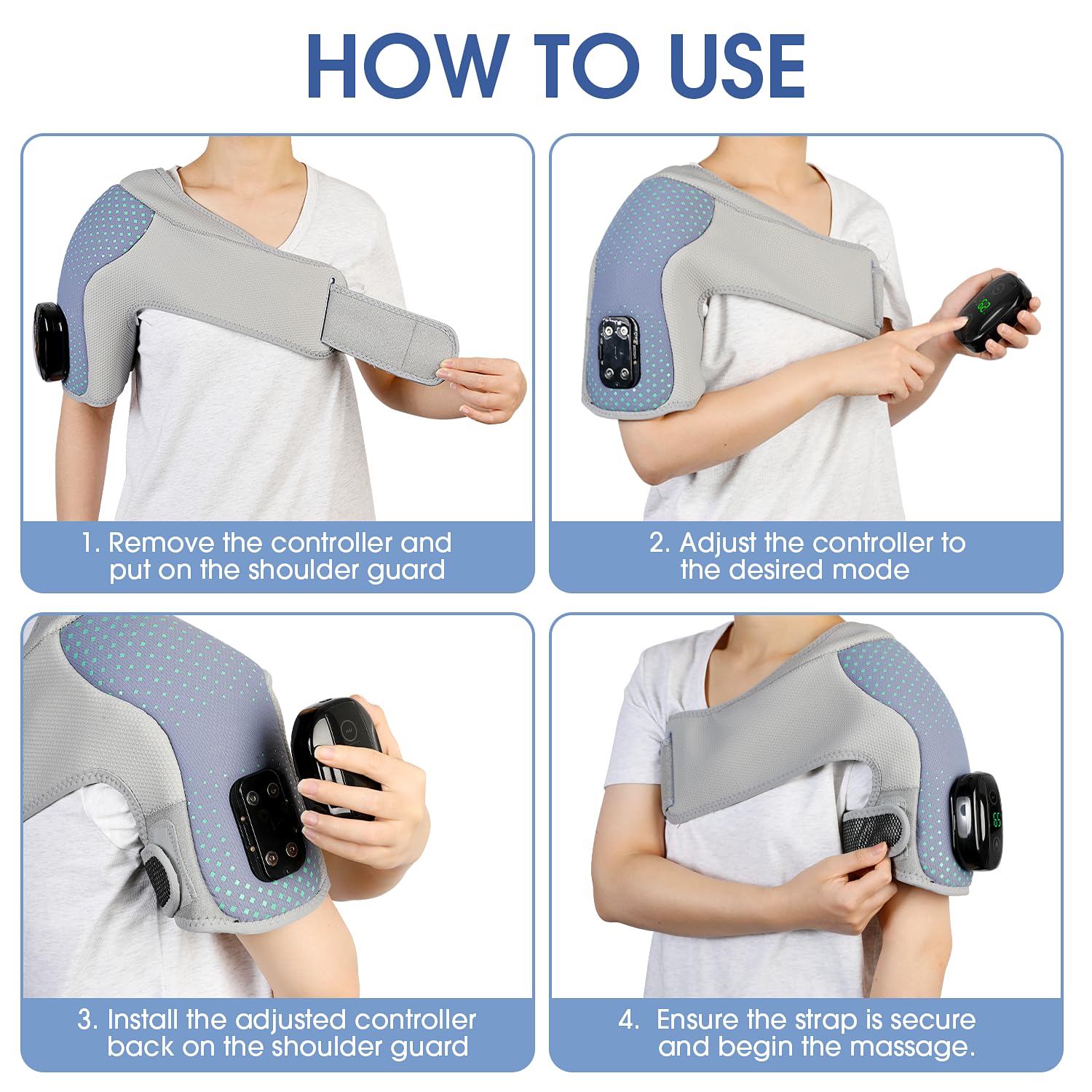 HOW TO USE

1. Remove the controller and put on the shoulder guard

2. Adjust the controller to the desired mode

3. Install the adjusted controller back on the shoulder guard

4. Ensure the strap is secure and begin the massage.