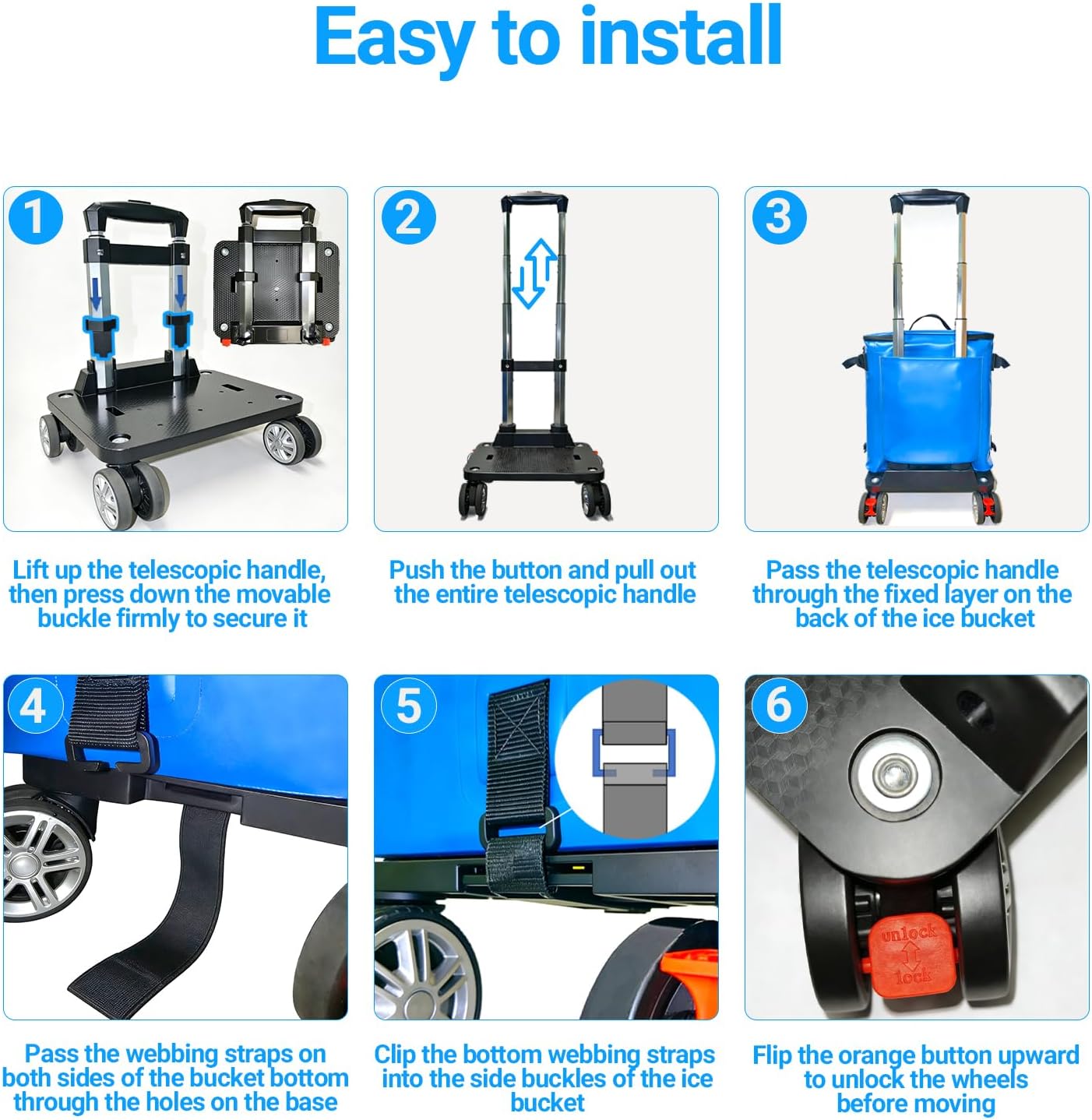 Easy to install

1

Lift up the telescopic handle, then press down the movable buckle firmly to secure it

2

Push the button and pull out the entire telescopic handle

3

Pass the telescopic handle through the fixed layer on the back of the ice bucket

4

Pass the webbing straps on both sides of the bucket bottom through the holes on the base

5

Clip the bottom webbing straps into the side buckles of the ice bucket

6

unlock
lock

Flip the orange button upward to unlock the wheels before moving