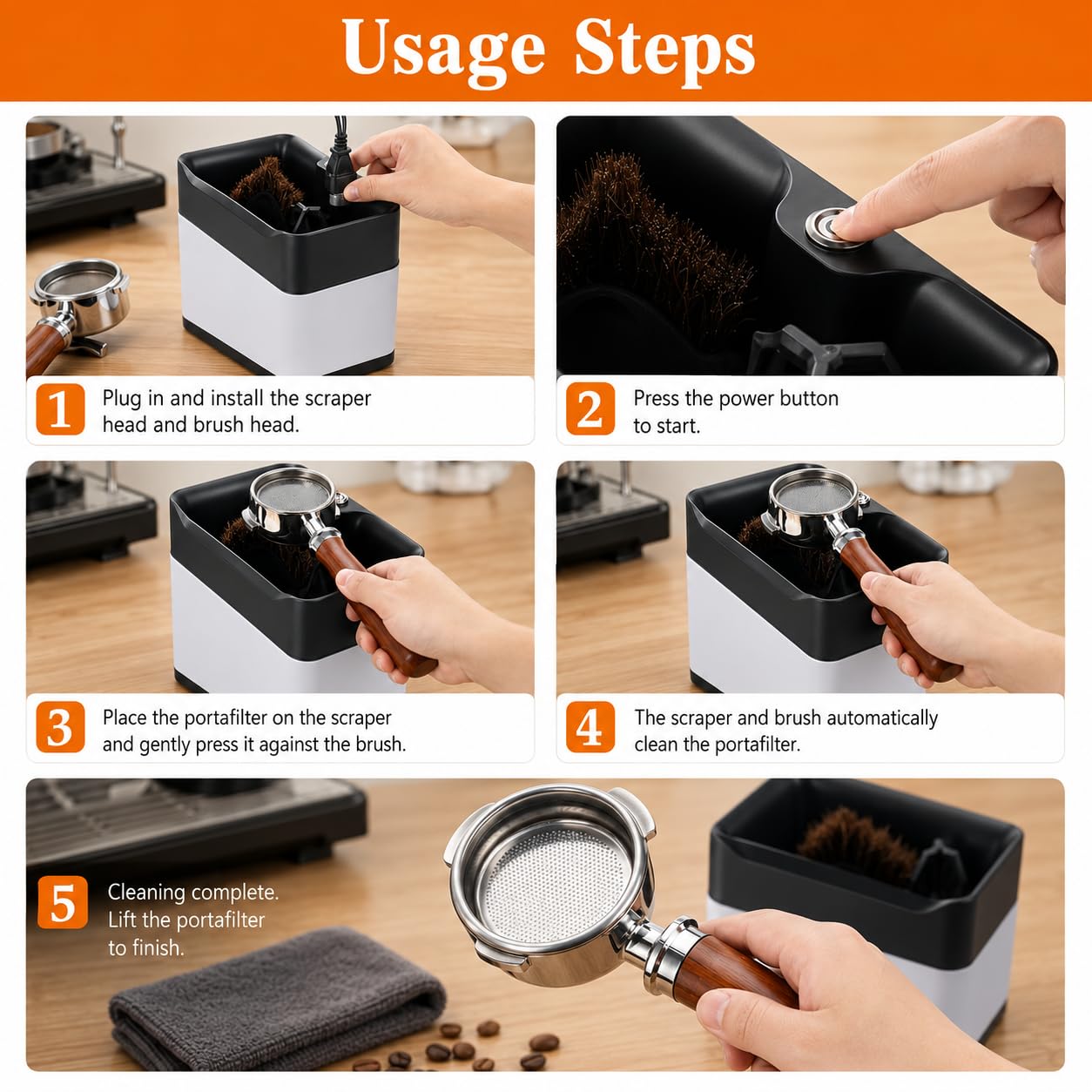 Usage Steps

1 Plug in and install the scraper head and brush head.

2 Press the power button to start.

3 Place the portafilter on the scraper and gently press it against the brush.

4 The scraper and brush automatically clean the portafilter.

5 Cleaning complete. Lift the portafilter to finish.