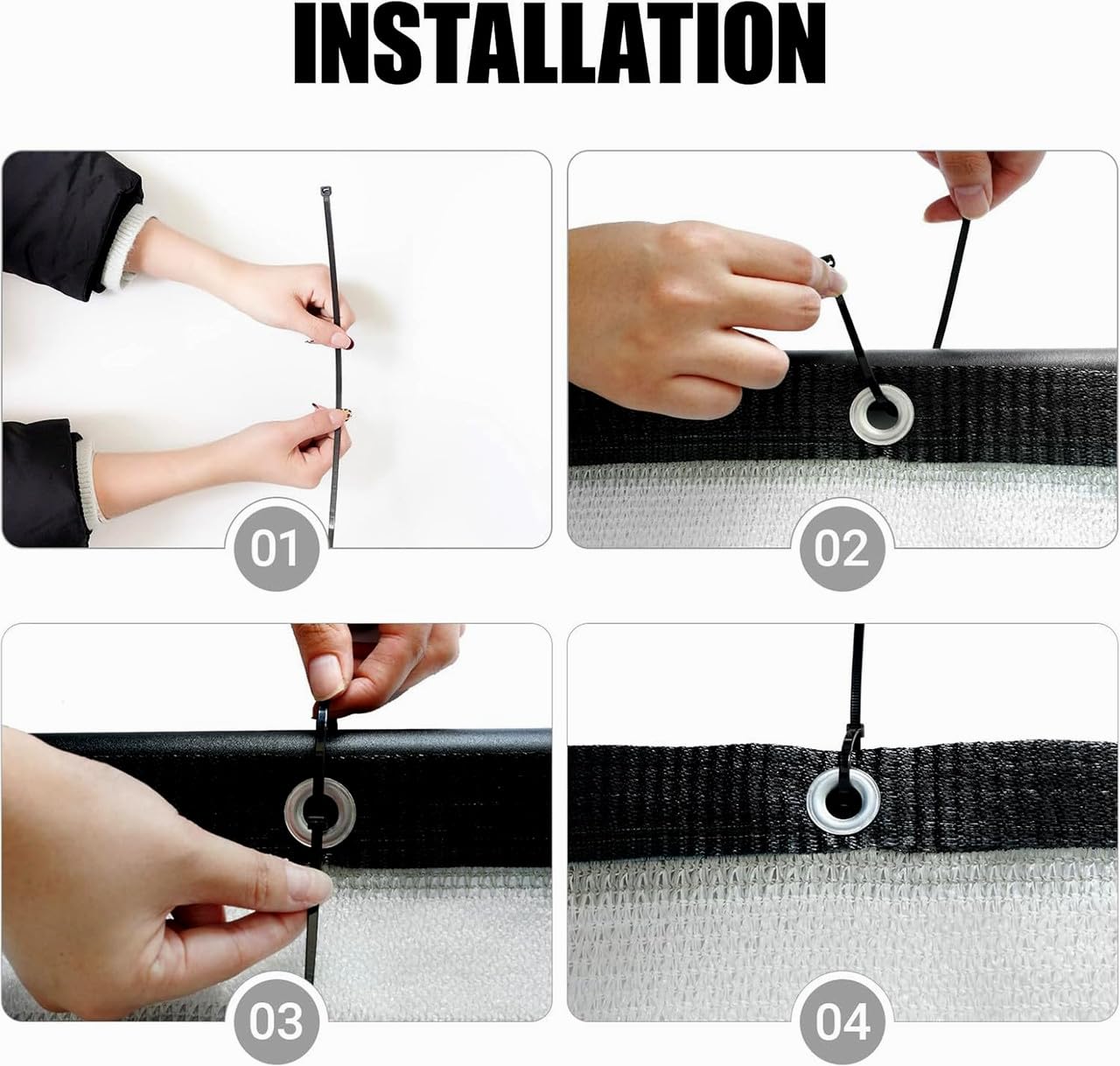 INSTALLATION

01

02

03

04