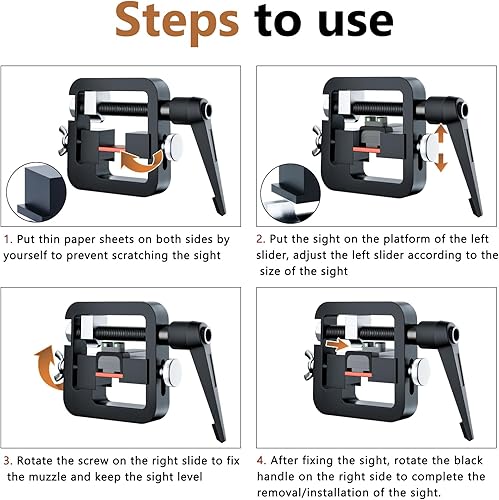 Steps to use

1. Put thin paper sheets on both sides by yourself to prevent scratching the sight

2. Put the sight on the platform of the left slider, adjust the left slider according to the size of the sight

3. Rotate the screw on the right slide to fix the muzzle and keep the sight level

4. After fixing the sight, rotate the black handle on the right side to complete the removal/installation of the sight.