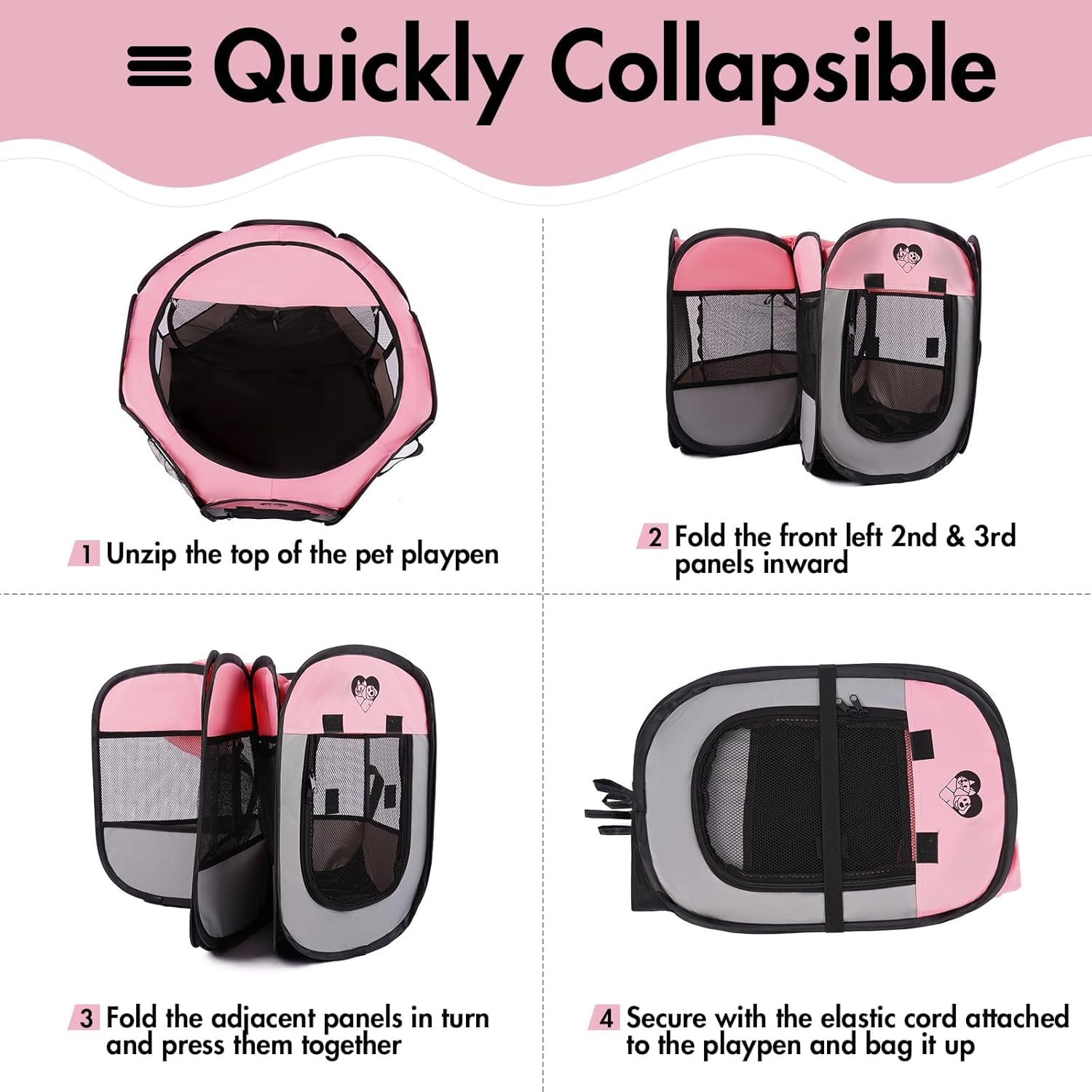 Quickly Collapsible

1 Unzip the top of the pet playpen

2 Fold the front left 2nd & 3rd panels inward

3 Fold the adjacent panels in turn and press them together

4 Secure with the elastic cord attached to the playpen and bag it up