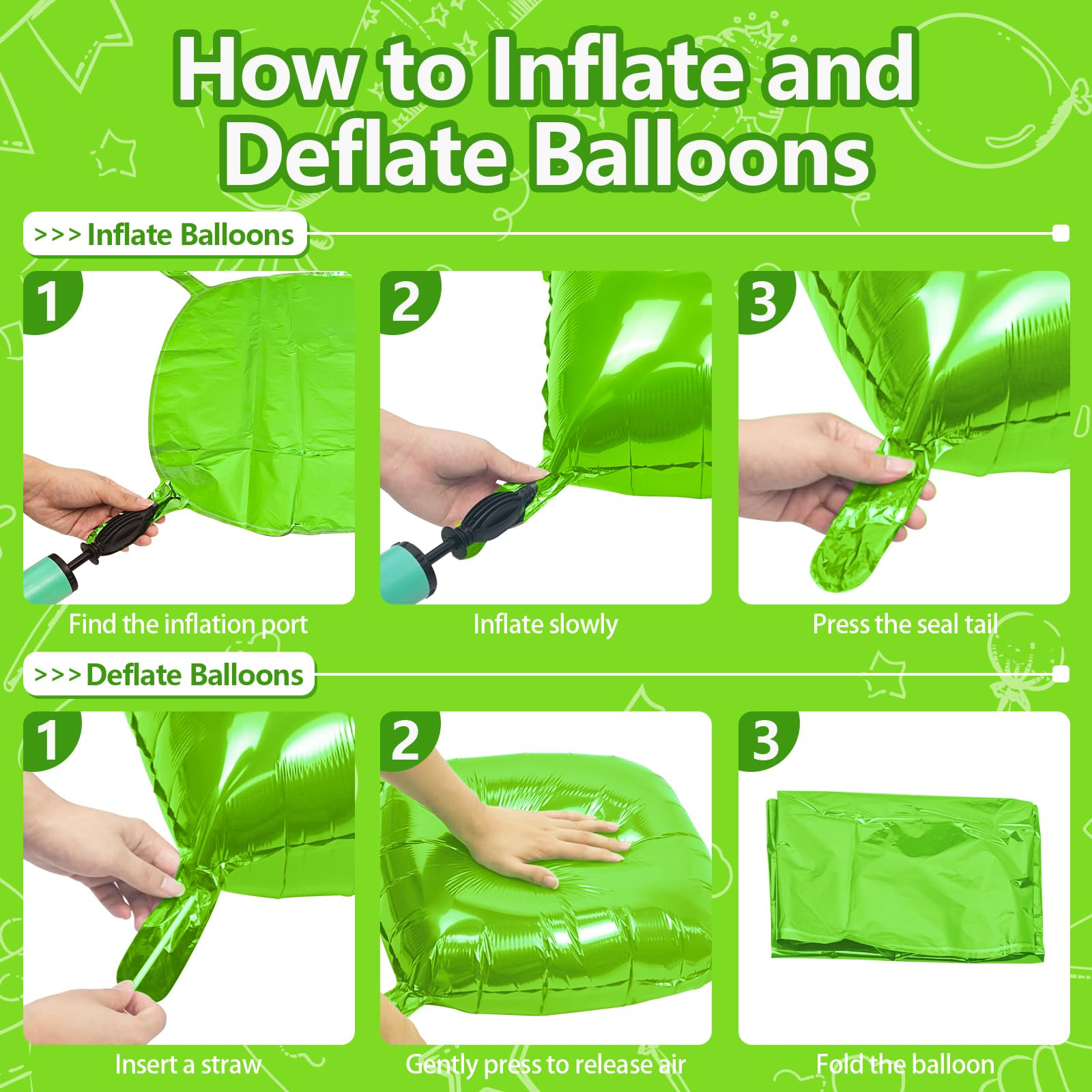 How to Inflate and Deflate Balloons

>>> Inflate Balloons

1

Find the inflation port

2

Inflate slowly

3

Press the seal tail

>>> Deflate Balloons

1

Insert a straw

2

Gently press to release air

3

Fold the balloon