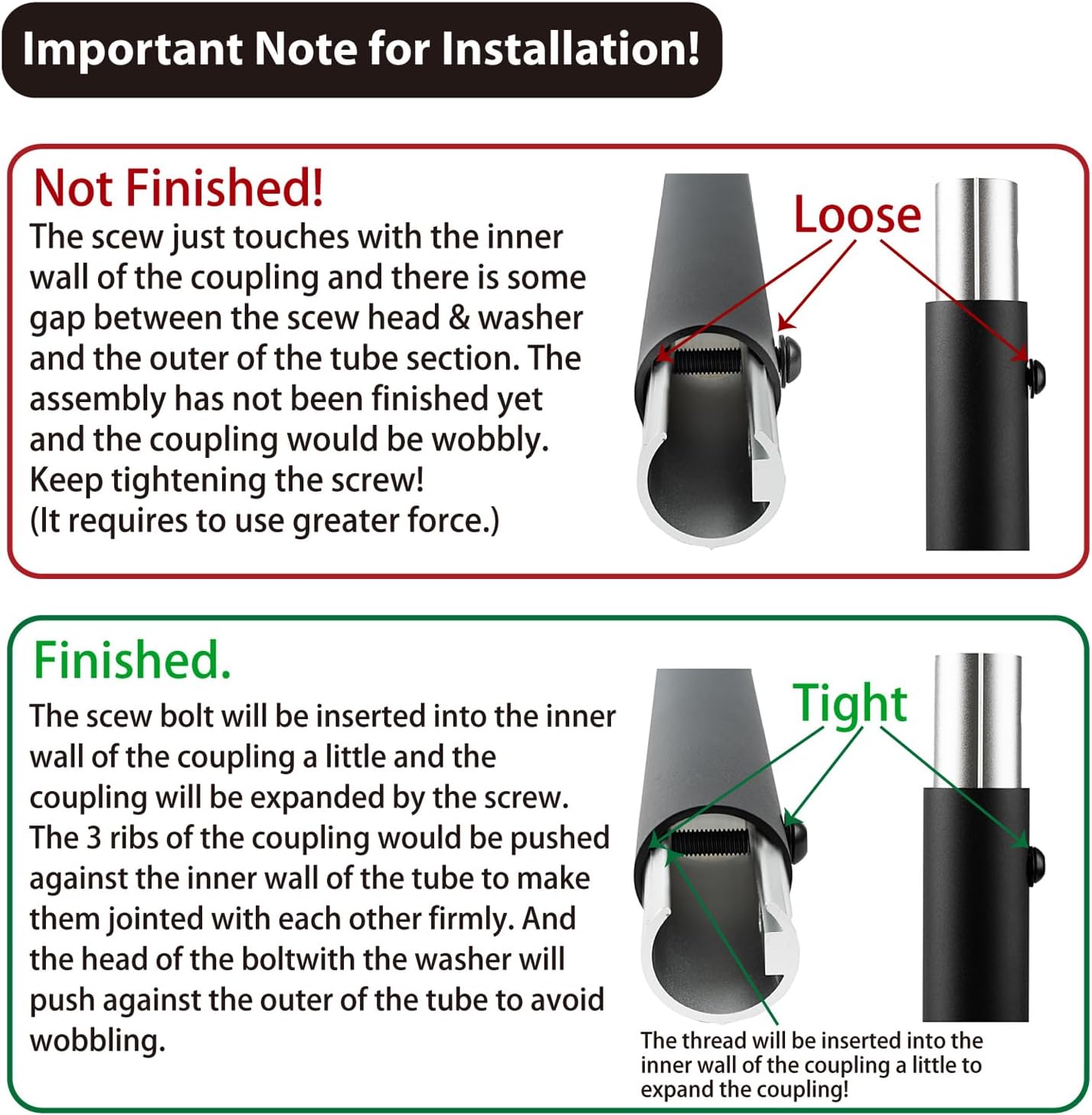 Important Note for Installation!

Not Finished!

The scew just touches with the inner wall of the coupling and there is some gap between the scew head & washer and the outer of the tube section. The assembly has not been finished yet and the coupling would be wobbly. Keep tightening the screw! (It requires to use greater force.)

Loose

Finished.

The scew bolt will be inserted into the inner wall of the coupling a little and the coupling will be expanded by the screw. The 3 ribs of the coupling would be pushed against the inner wall of the tube to make them jointed with each other firmly. And the head of the boltwith the washer will push against the outer of the tube to avoid wobbling.

Tight

The thread will be inserted into the inner wall of the coupling a little to expand the coupling!