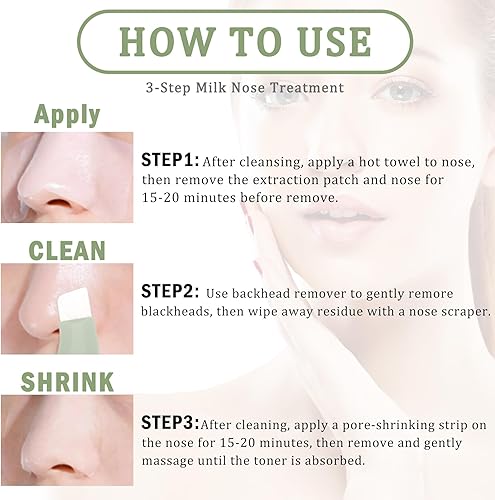 HOW TO USE

3-Step Milk Nose Treatment

Apply

STEP1: After cleansing, apply a hot towel to nose, then remove the extraction patch and nose for 15-20 minutes before remove.

CLEAN

STEP2: Use backhead remover to gently remore blackheads, then wipe away residue with a nose scraper.

SHRINK

STEP3:After cleaning, apply a pore-shrinking strip on the nose for 15-20 minutes, then remove and gently massage until the toner is absorbed.