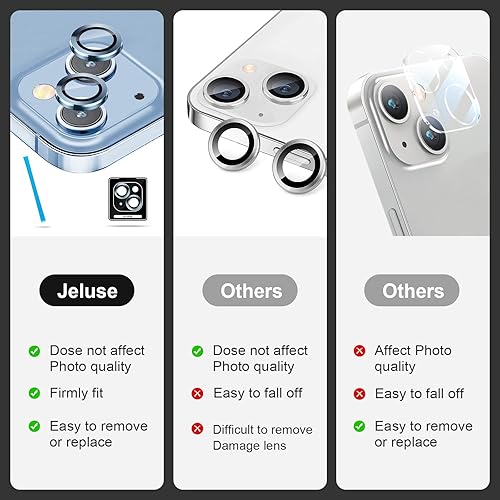 Jeluse

Dose not affect Photo quality

Firmly fit

Easy to remove or replace

Others

Dose not affect Photo quality

Easy to fall off

Difficult to remove Damage lens

Others

Affect Photo quality

Easy to fall off

Easy to remove or replace