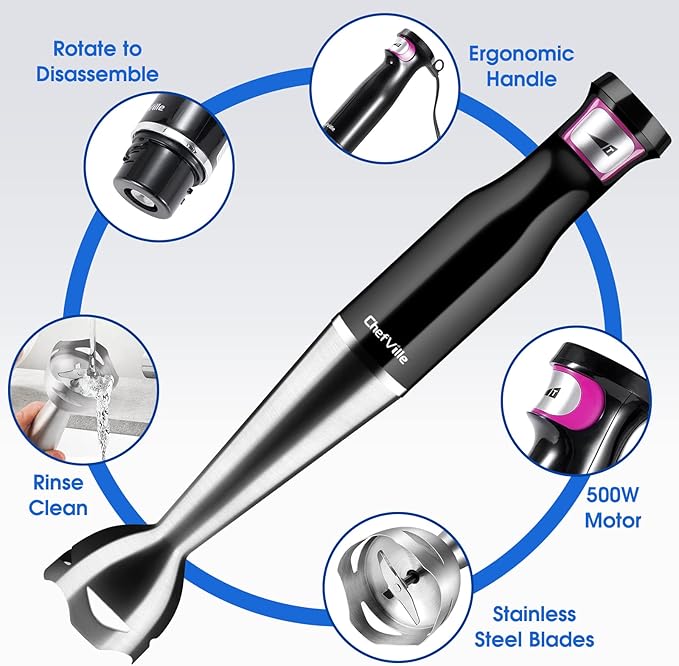 Rotate to Disassemble

Ergonomic Handle

ChefVille

Rinse Clean

500W Motor

Stainless Steel Blades