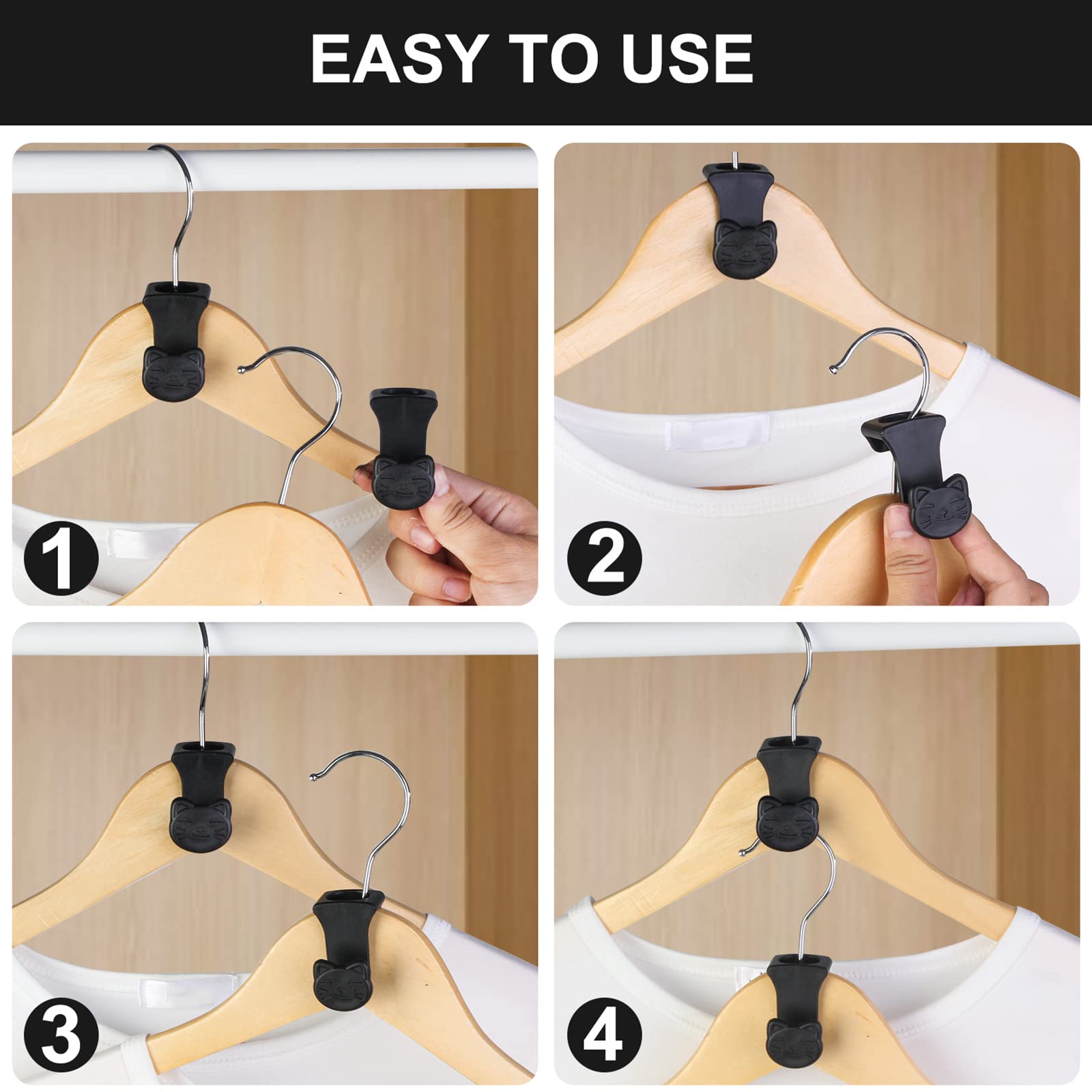 EASY TO USE

1

2

3

4