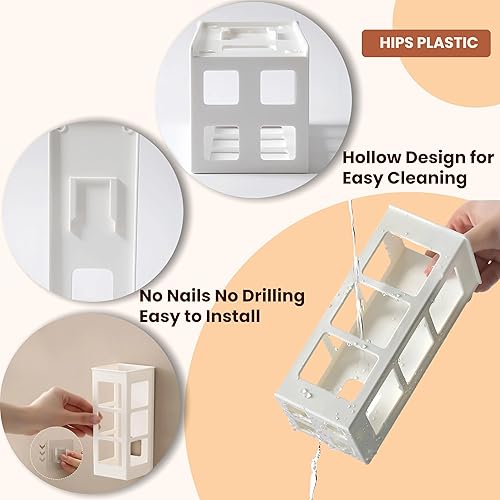 HIPS PLASTIC

Hollow Design for Easy Cleaning

No Nails No Drilling Easy to Install