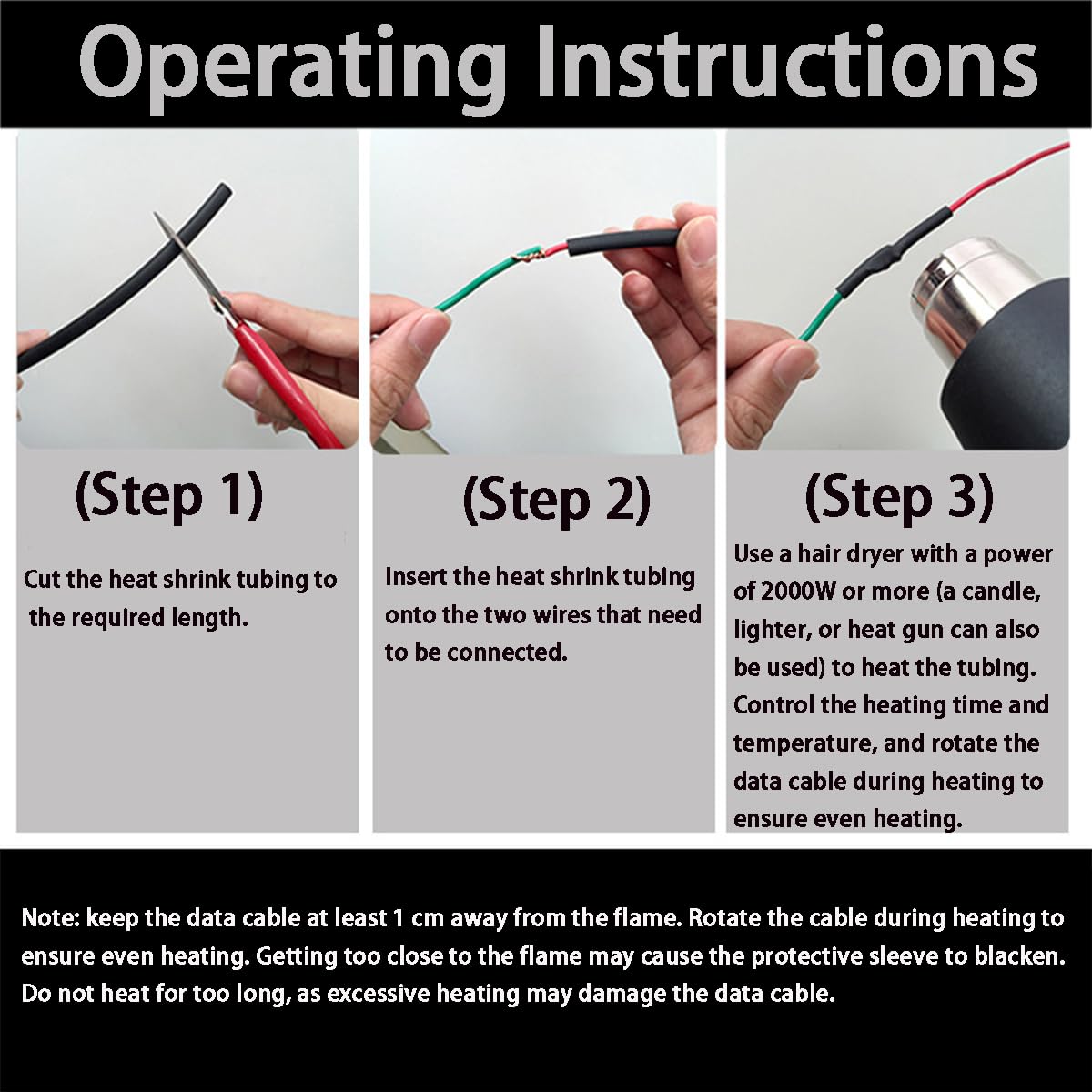 Operating Instructions

(Step 1)

Cut the heat shrink tubing to the required length.

(Step 2)

Insert the heat shrink tubing onto the two wires that need to be connected.

(Step 3)

Use a hair dryer with a power of 2000W or more (a candle, lighter, or heat gun can also be used) to heat the tubing. Control the heating time and temperature, and rotate the data cable during heating to ensure even heating.

Note: keep the data cable at least 1 cm away from the flame. Rotate the cable during heating to ensure even heating. Getting too close to the flame may cause the protective sleeve to blacken. Do not heat for too long, as excessive heating may damage the data cable.