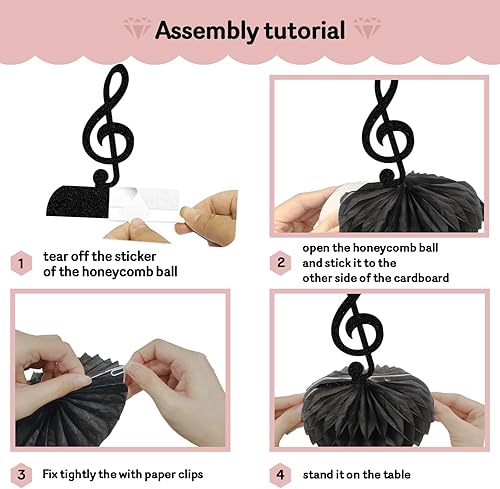 Assembly tutorial

1 tear off the sticker of the honeycomb ball

2 open the honeycomb ball and stick it to the other side of the cardboard

3 Fix tightly the with paper clips

4 stand it on the table