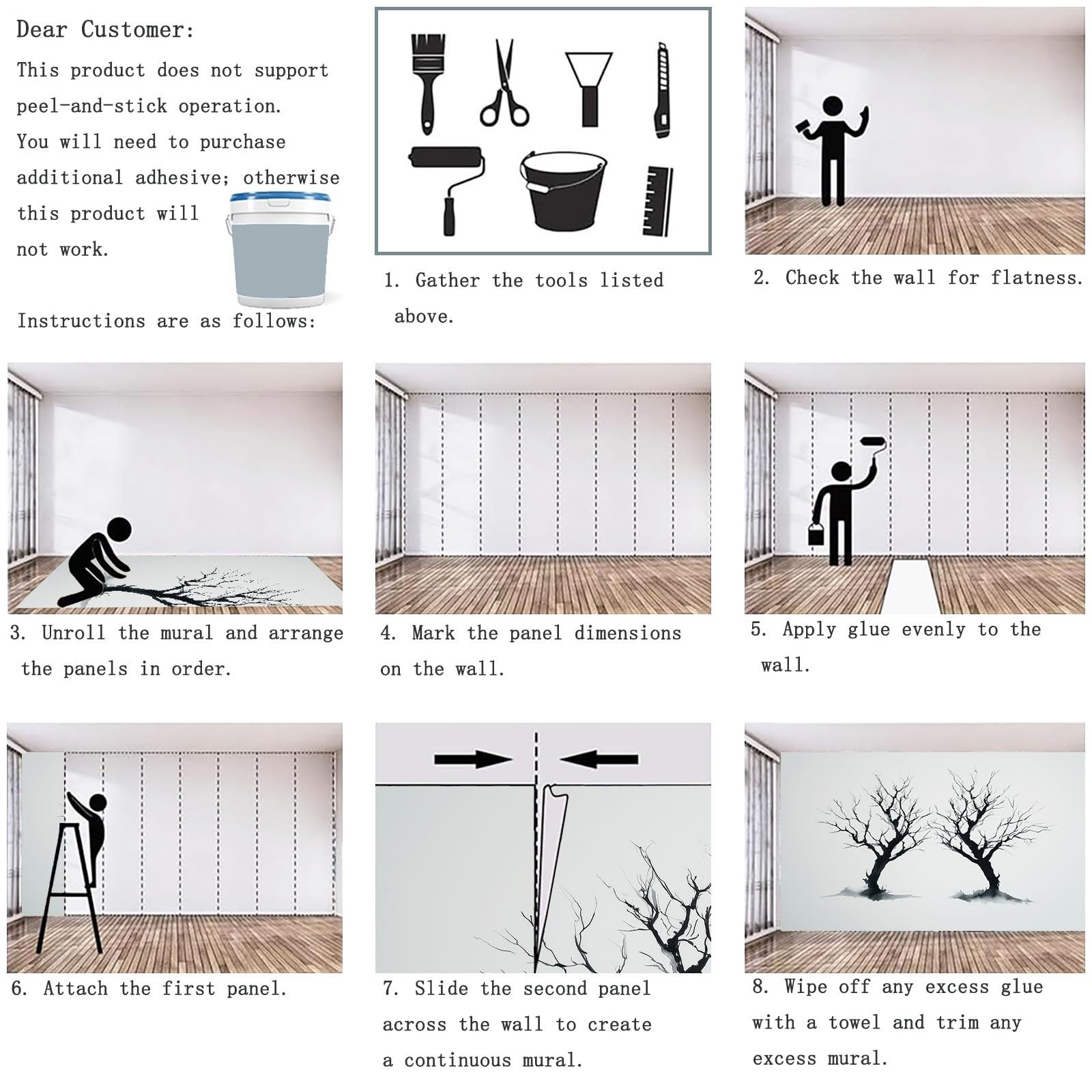 Dear Customer:

This product does not support peel-and-stick operation.
You will need to purchase additional adhesive; otherwise this product will not work.

Instructions are as follows:

1. Gather the tools listed above.

2. Check the wall for flatness.

3. Unroll the mural and arrange the panels in order.

4. Mark the panel dimensions on the wall.

5. Apply glue evenly to the wall.

6. Attach the first panel.

7. Slide the second panel across the wall to create a continuous mural.

8. Wipe off any excess glue with a towel and trim any excess mural.