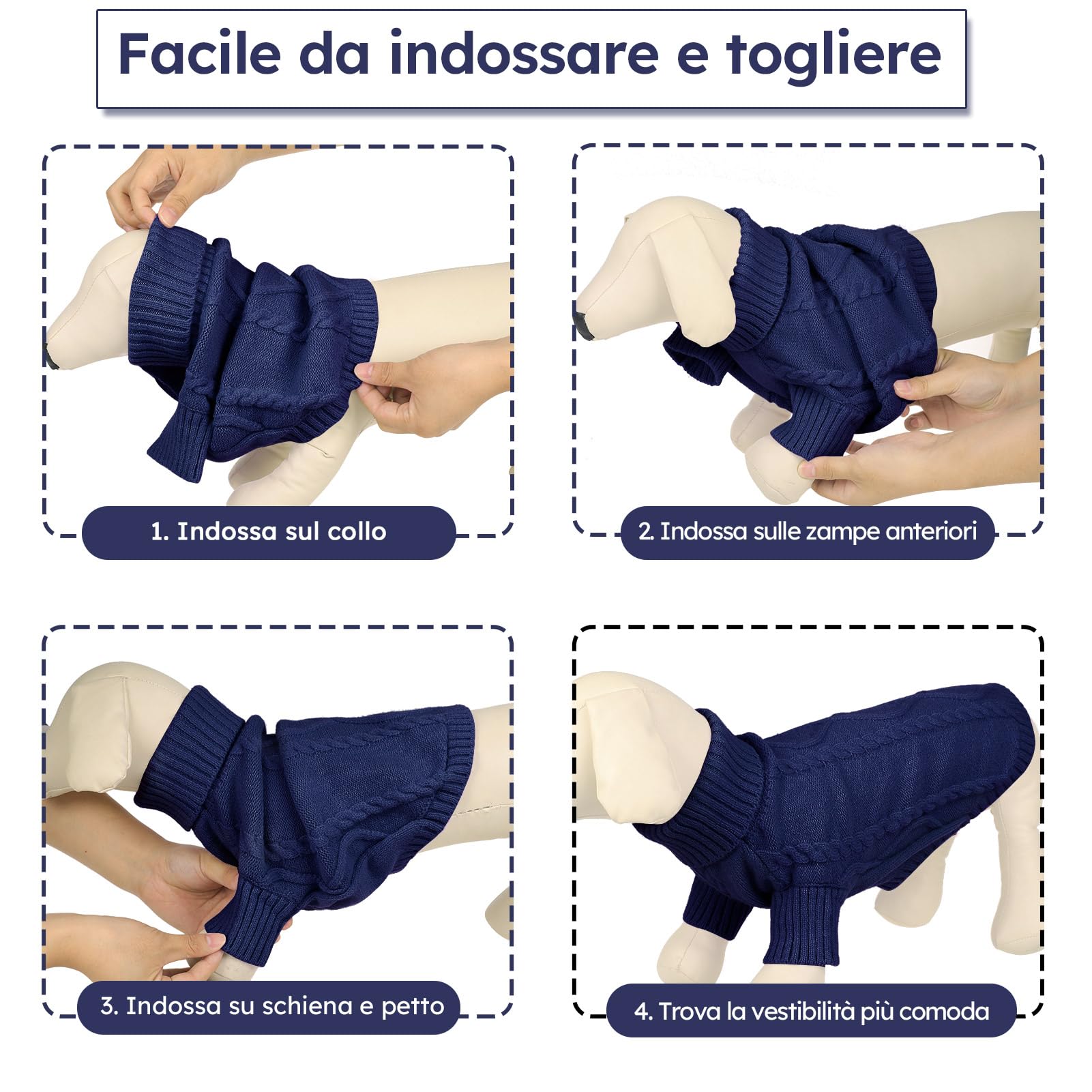 Facile da indossare e togliere

1. Indossa sul collo

2. Indossa sulle zampe anteriori

3. Indossa su schiena e petto

4. Trova la vestibilità più comoda