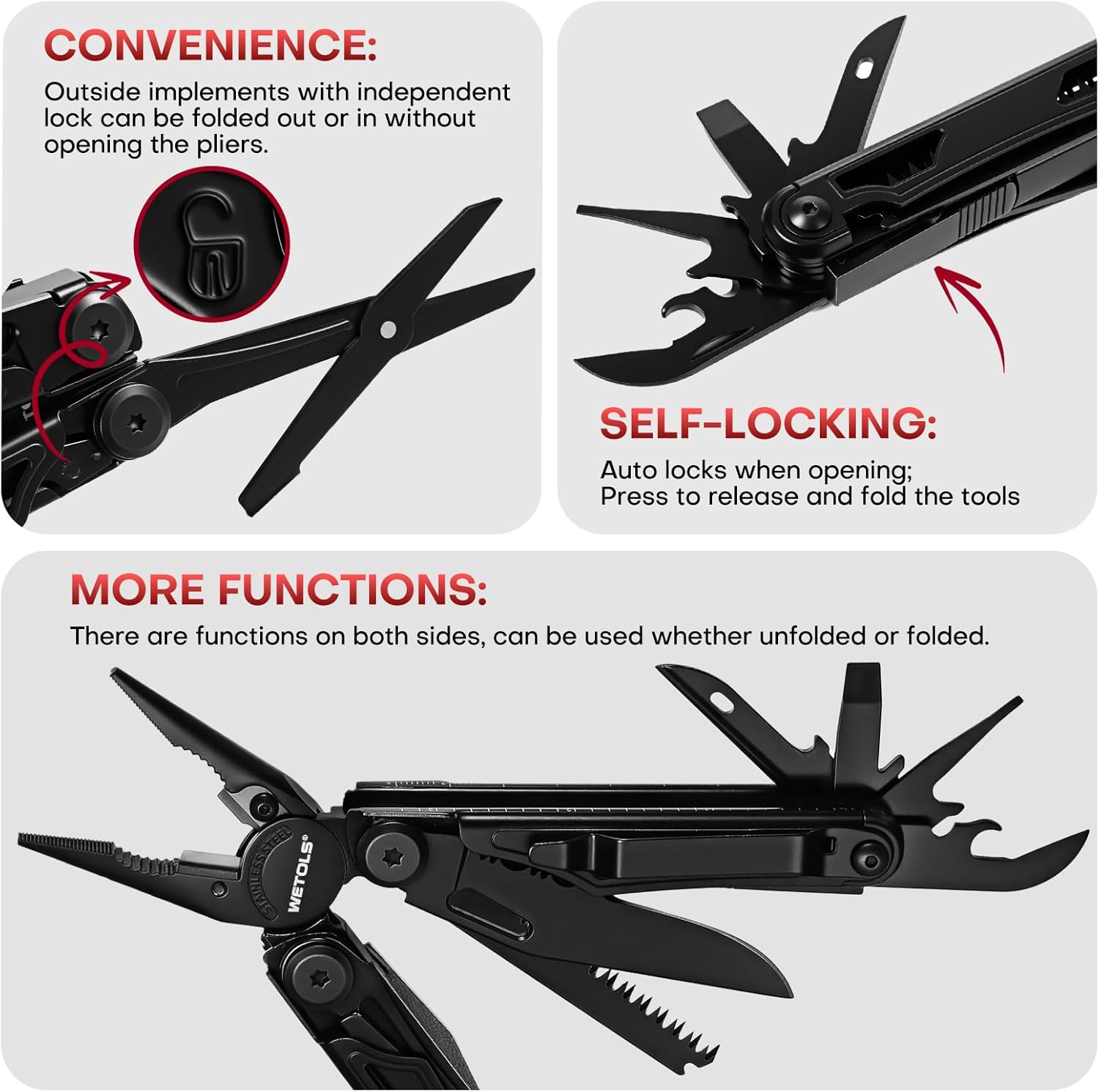 CONVENIENCE:
Outside implements with independent lock can be folded out or in without opening the pliers.

SELF-LOCKING:
Auto locks when opening;
Press to release and fold the tools

MORE FUNCTIONS:
There are functions on both sides, can be used whether unfolded or folded.

STAINLESS STEEL
WETOLS®