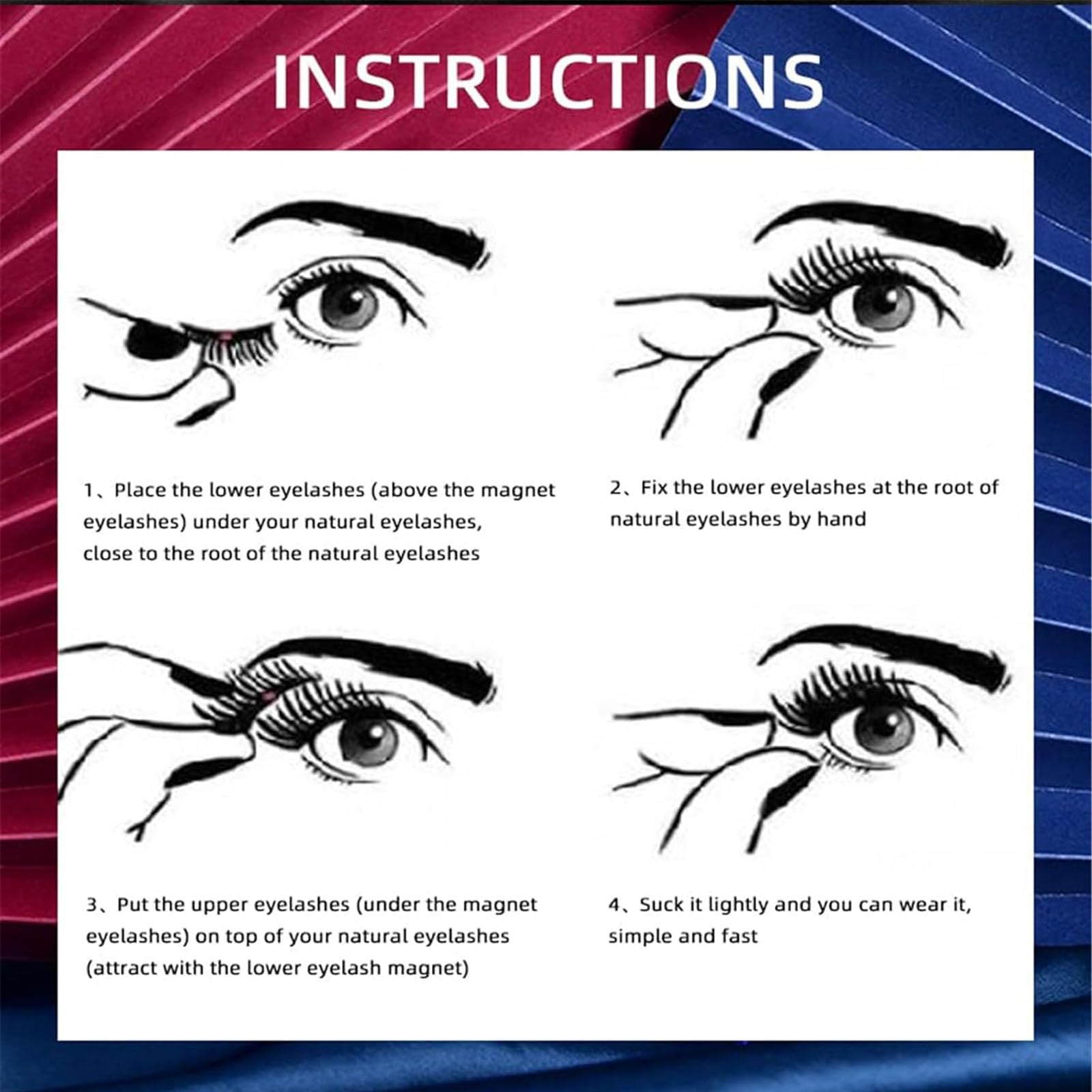 INSTRUCTIONS

1、Place the lower eyelashes (above the magnet eyelashes) under your natural eyelashes, close to the root of the natural eyelashes

2、Fix the lower eyelashes at the root of natural eyelashes by hand

3、Put the upper eyelashes (under the magnet eyelashes) on top of your natural eyelashes (attract with the lower eyelash magnet)

4、Suck it lightly and you can wear it, simple and fast