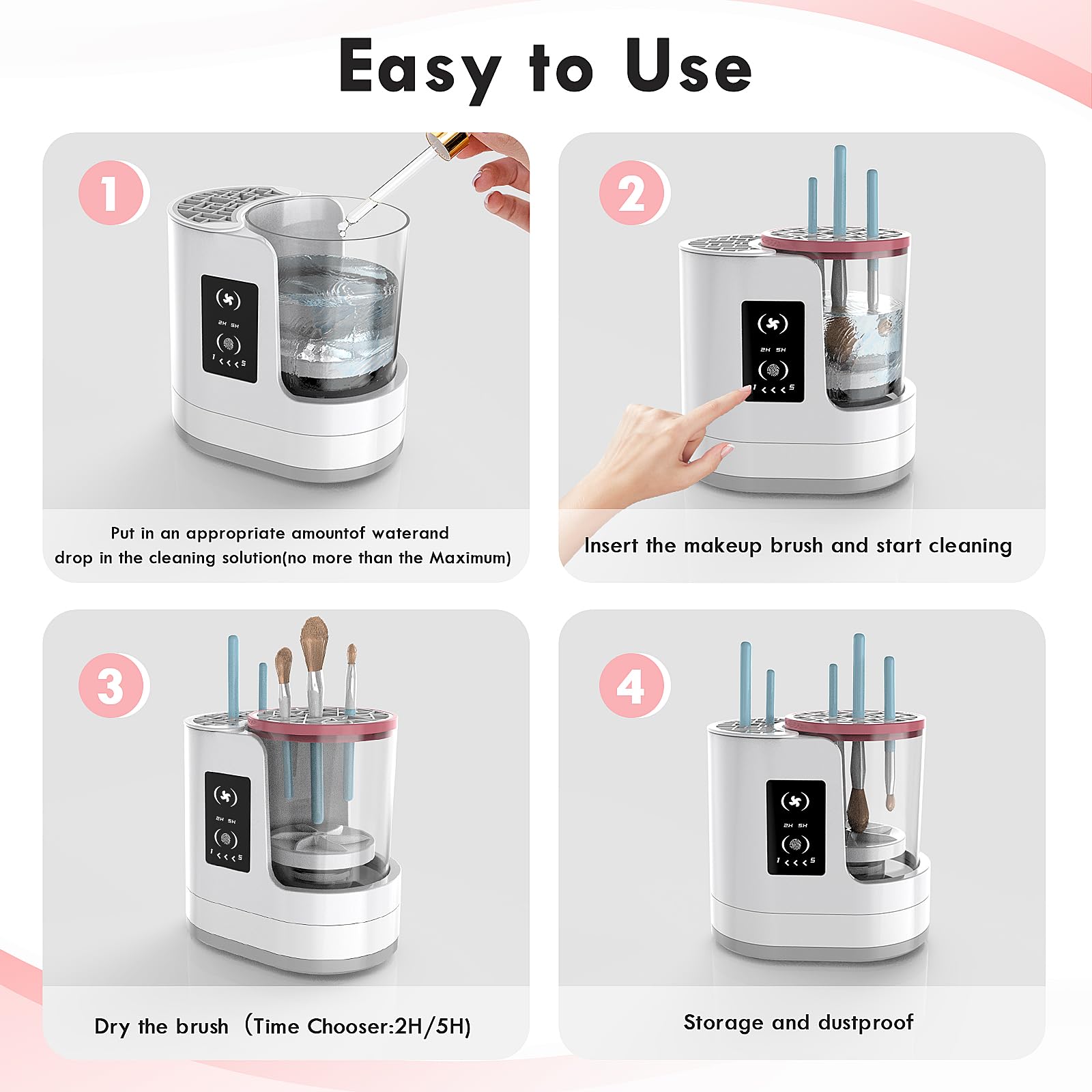 Easy to Use

1

2H 5H

1 < < < 5

Put in an appropriate amountof waterand drop in the cleaning solution(no more than the Maximum)

2

2H 5H

1 < < < 5

Insert the makeup brush and start cleaning

3

2H 5H

1 < < < 5

Dry the brush (Time Chooser:2H/5H)

4

2H 5H

1 < < < 5

Storage and dustproof