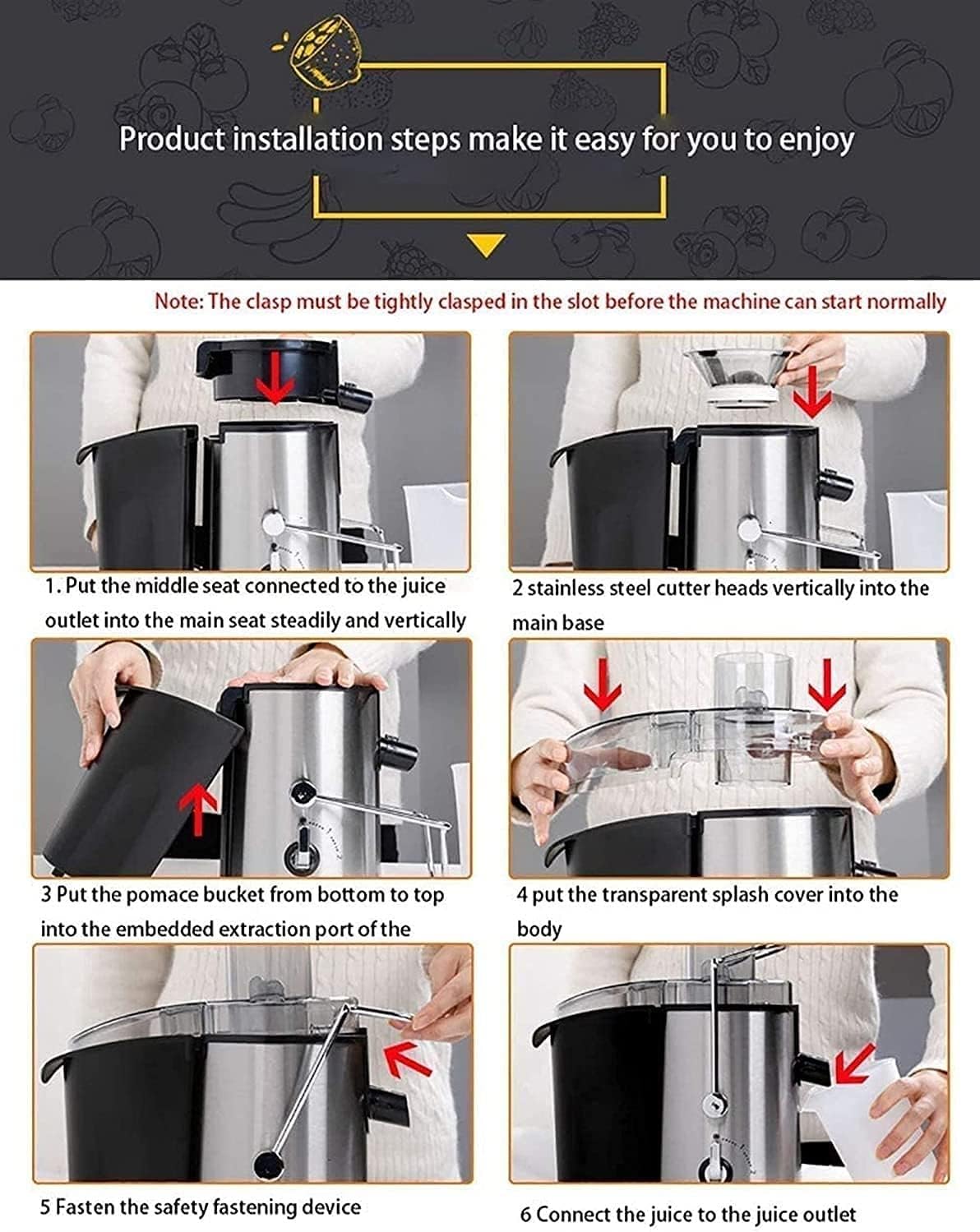 Product installation steps make it easy for you to enjoy

Note: The clasp must be tightly clasped in the slot before the machine can start normally

1. Put the middle seat connected to the juice outlet into the main seat steadily and vertically

2 stainless steel cutter heads vertically into the main base

3 Put the pomace bucket from bottom to top into the embedded extraction port of the

4 put the transparent splash cover into the body

5 Fasten the safety fastening device

6 Connect the juice to the juice outlet