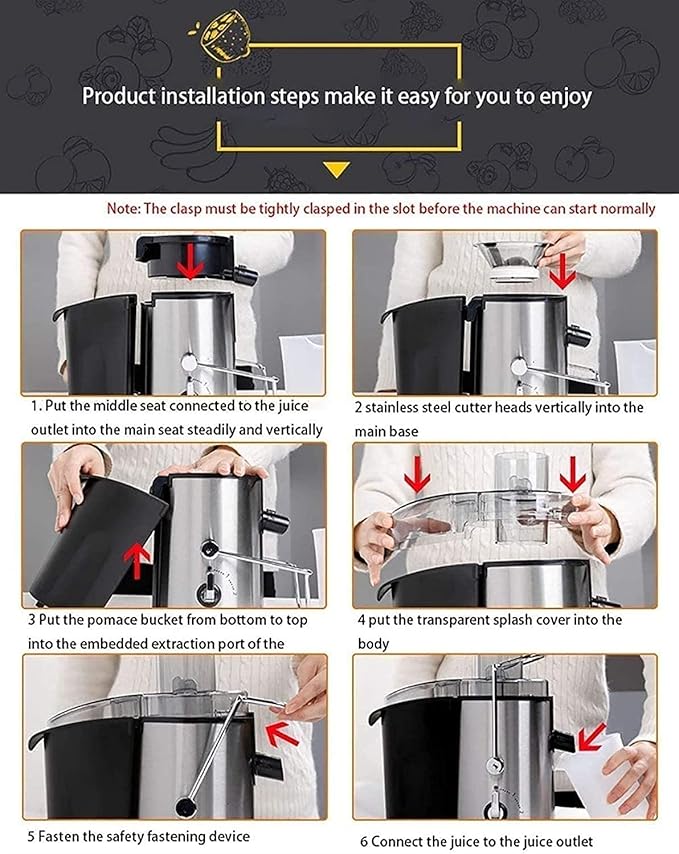 Product installation steps make it easy for you to enjoy

Note: The clasp must be tightly clasped in the slot before the machine can start normally

1. Put the middle seat connected to the juice outlet into the main seat steadily and vertically

2 stainless steel cutter heads vertically into the main base

3 Put the pomace bucket from bottom to top into the embedded extraction port of the

4 put the transparent splash cover into the body

5 Fasten the safety fastening device

6 Connect the juice to the juice outlet