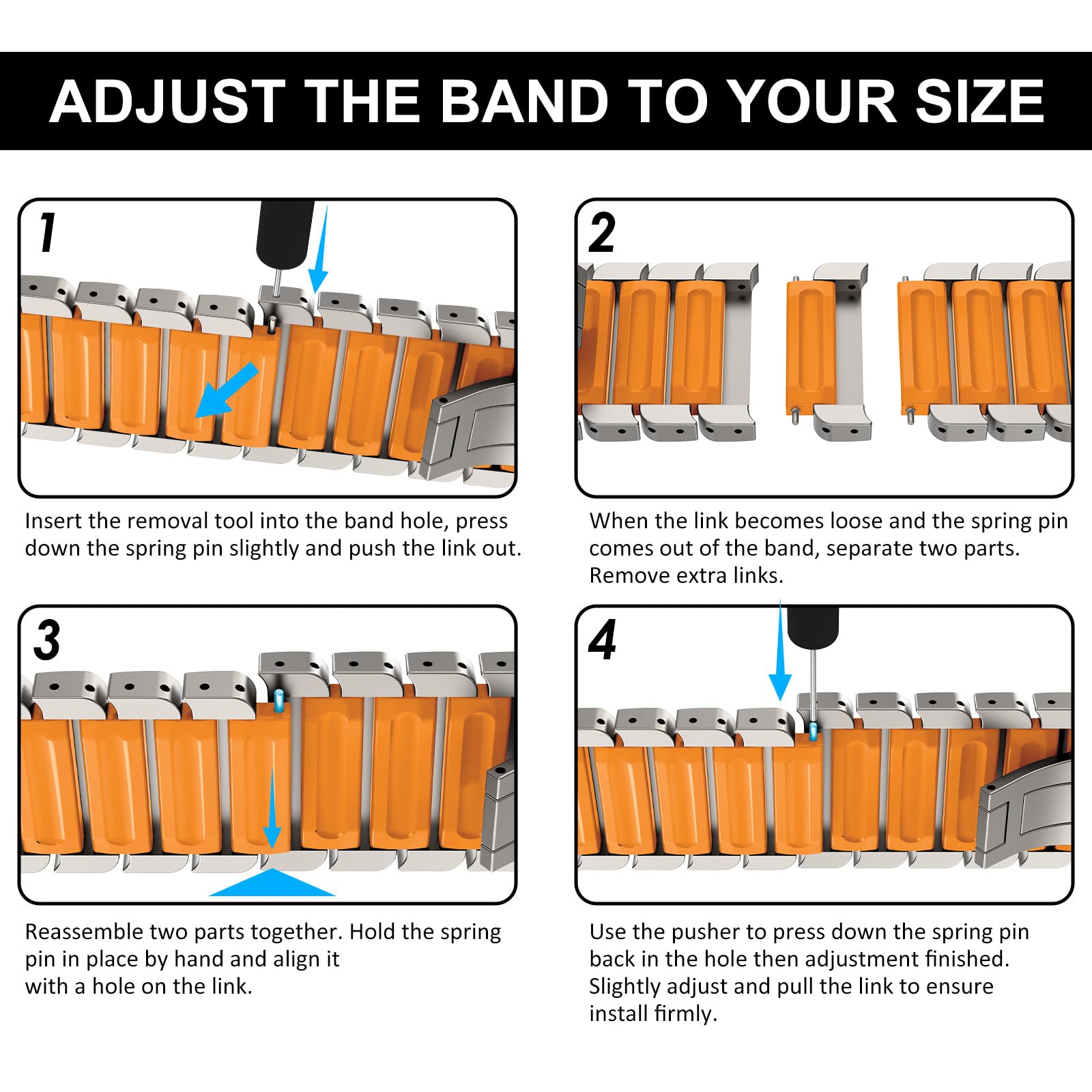 ADJUST THE BAND TO YOUR SIZE

1

Insert the removal tool into the band hole, press down the spring pin slightly and push the link out.

2

When the link becomes loose and the spring pin comes out of the band, separate two parts. Remove extra links.

3

Reassemble two parts together. Hold the spring pin in place by hand and align it with a hole on the link.

4

Use the pusher to press down the spring pin back in the hole then adjustment finished. Slightly adjust and pull the link to ensure install firmly.