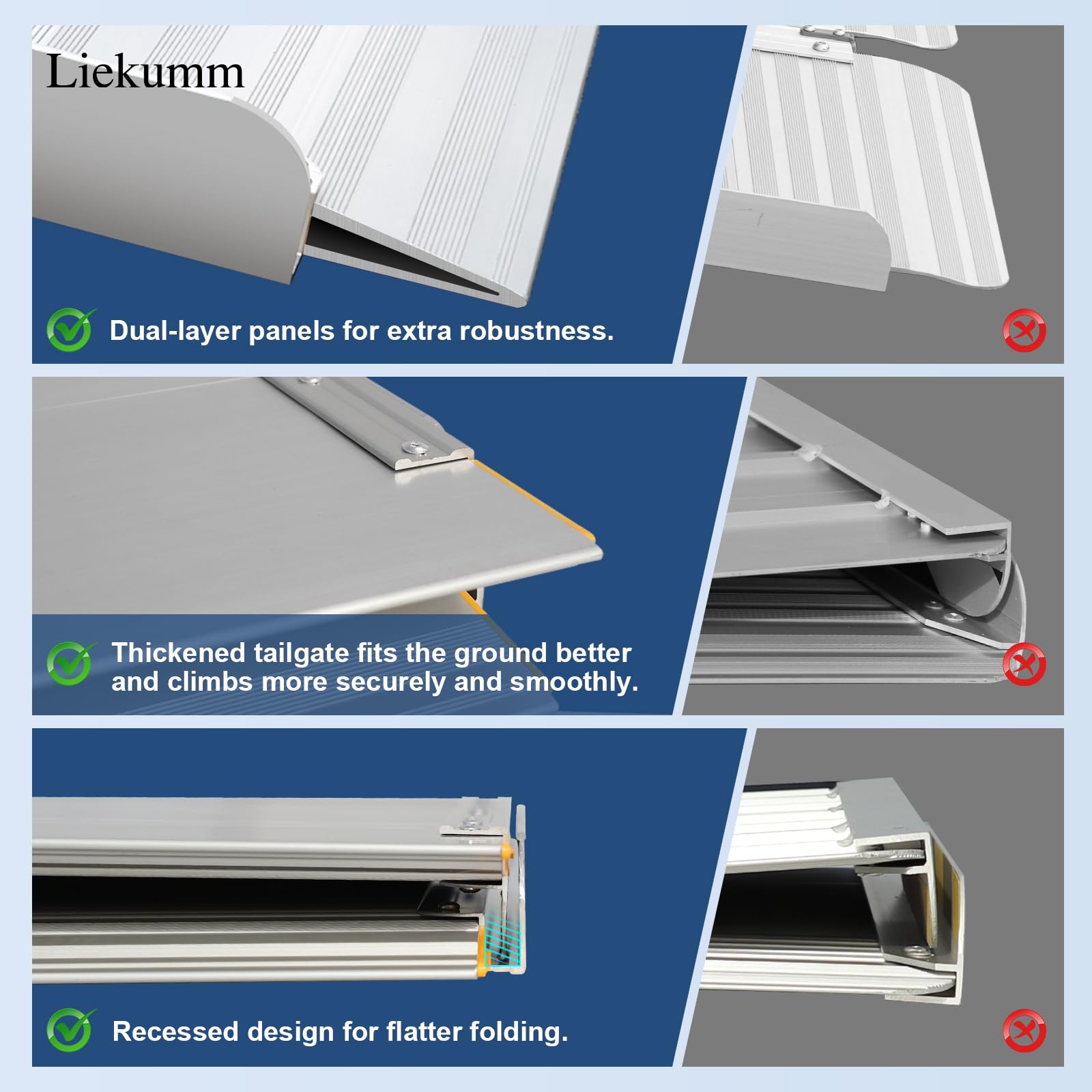 Liekumm

Dual-layer panels for extra robustness.

Thickened tailgate fits the ground better and climbs more securely and smoothly.

Recessed design for flatter folding.