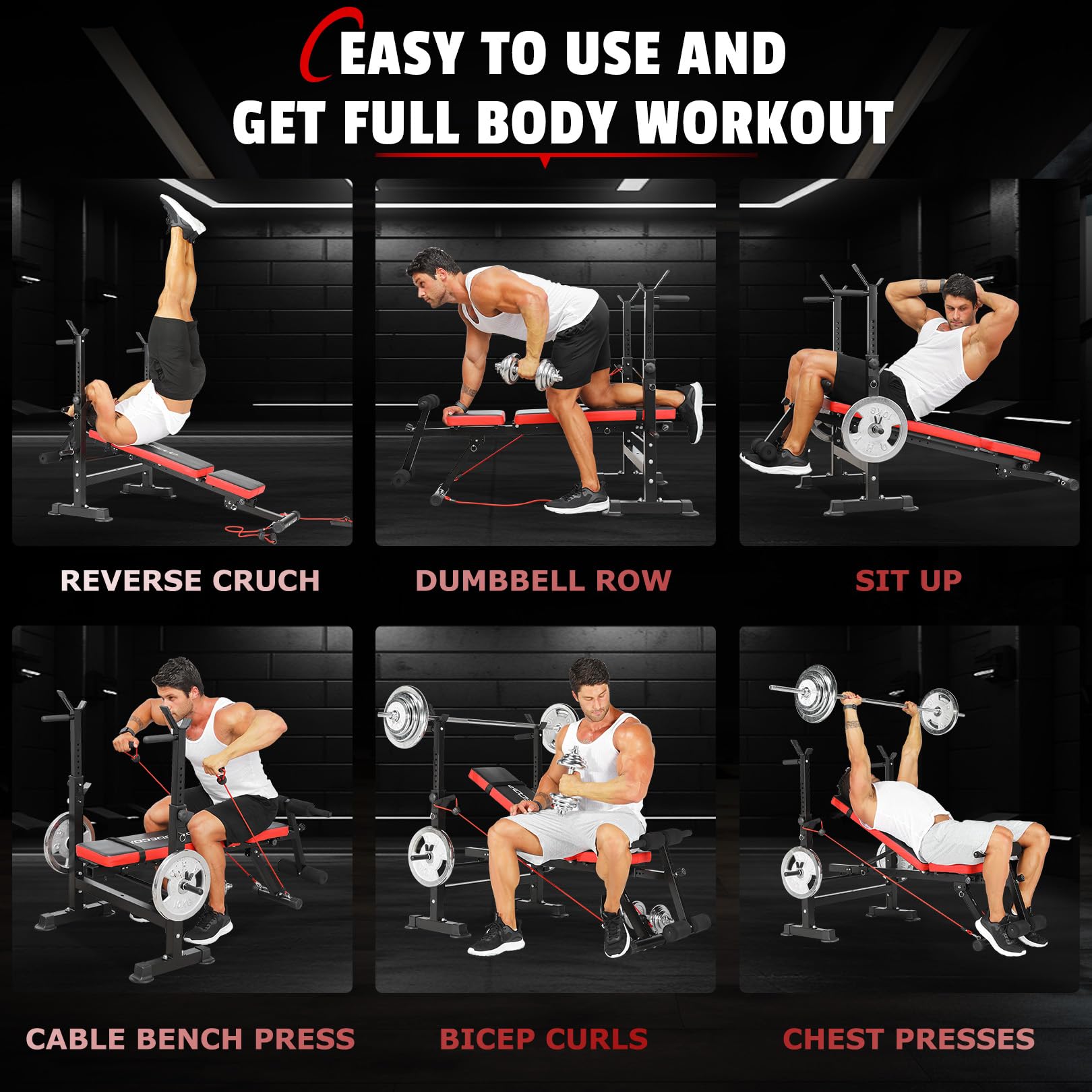 EASY TO USE AND
GET FULL BODY WORKOUT

REVERSE CRUCH

DUMBBELL ROW

SIT UP

CABLE BENCH PRESS

BICEP CURLS

CHEST PRESSES