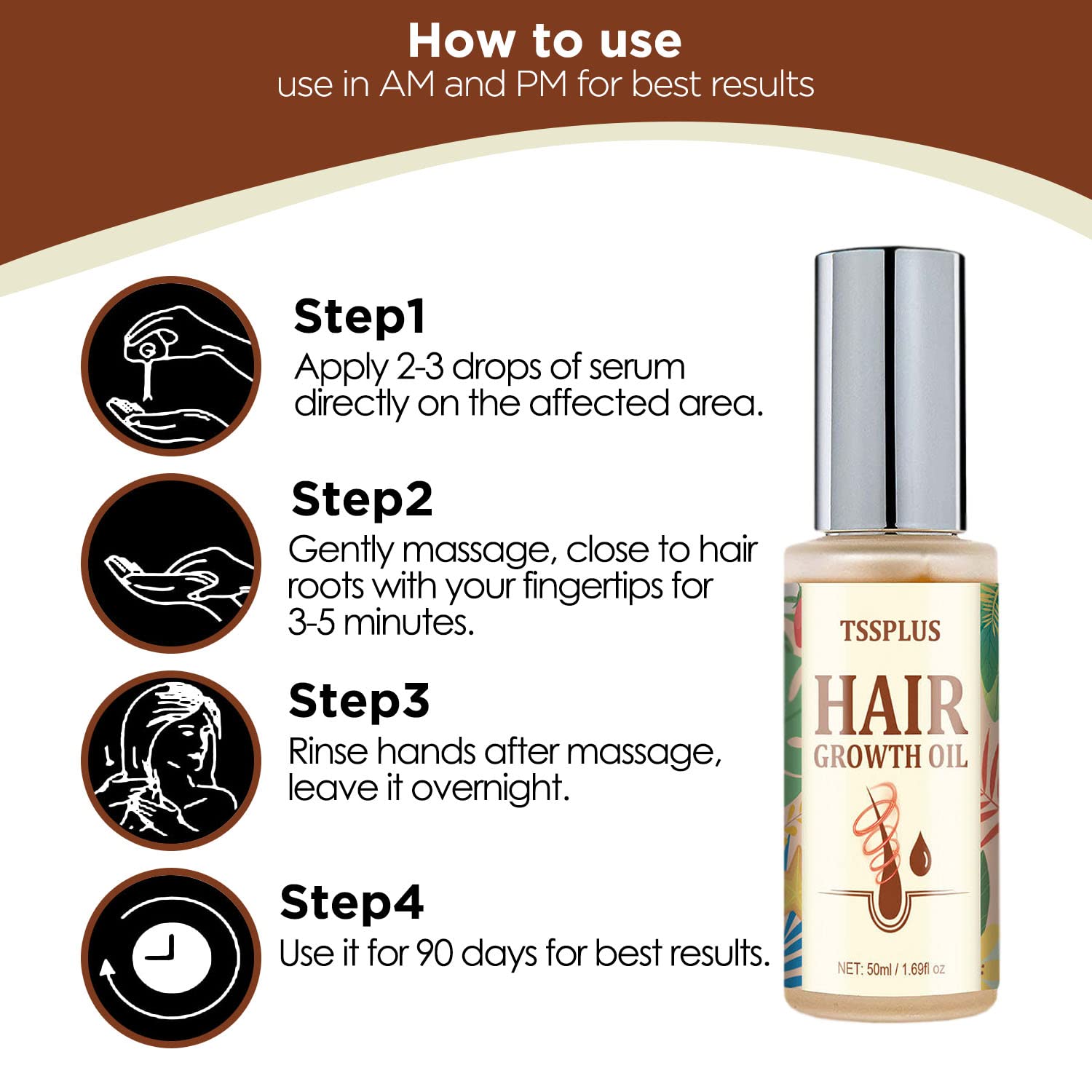 How to use
use in AM and PM for best results

Step1
Apply 2-3 drops of serum directly on the affected area.

Step2
Gently massage, close to hair roots with your fingertips for 3-5 minutes.

Step3
Rinse hands after massage, leave it overnight.

Step4
Use it for 90 days for best results.

TSSPLUS
HAIR
GROWTH OIL
NET: 50ml / 1.69fl oz