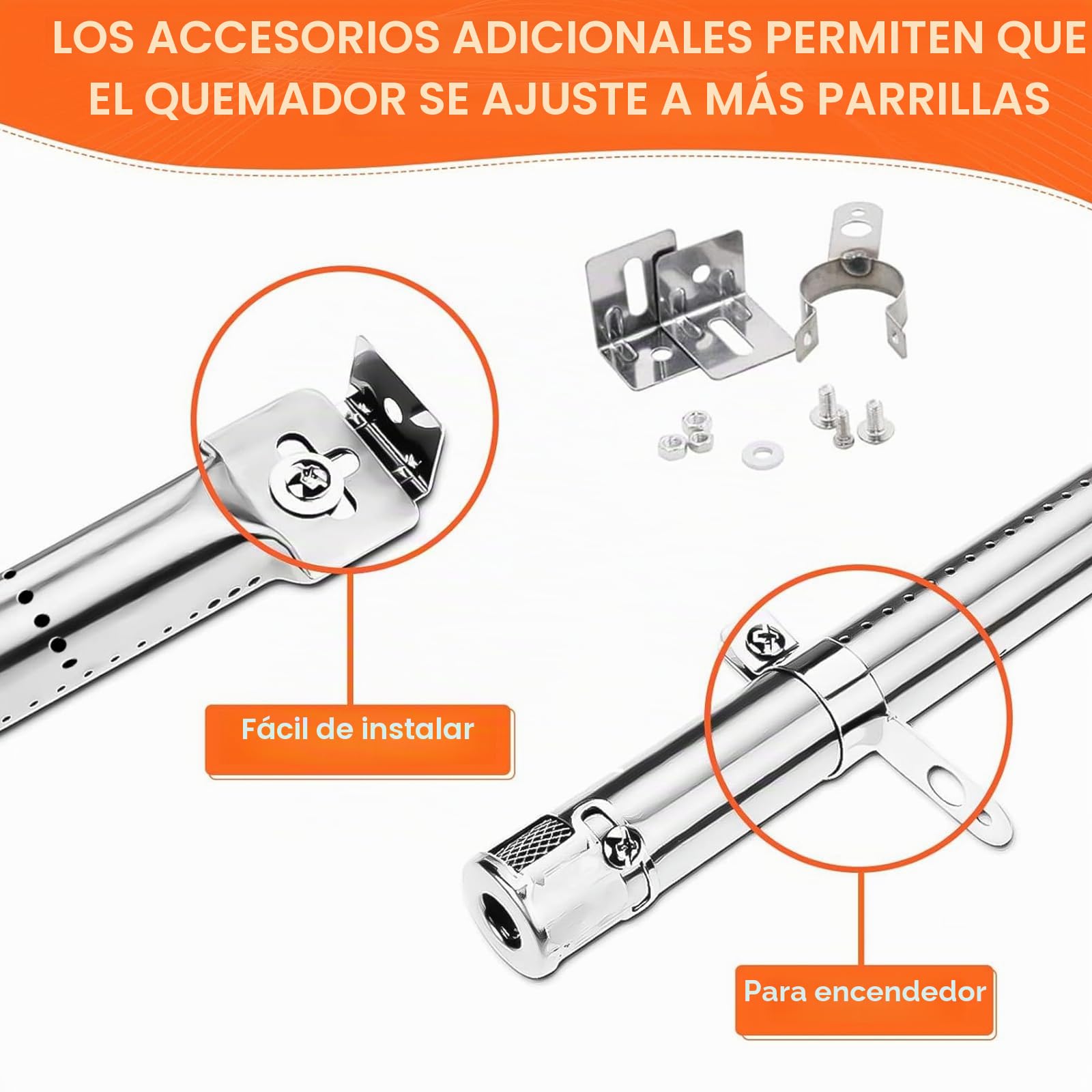 LOS ACCESORIOS ADICIONALES PERMITEN QUE EL QUEMADOR SE AJUSTE A MÁS PARRILLAS

Fácil de instalar

Para encendedor