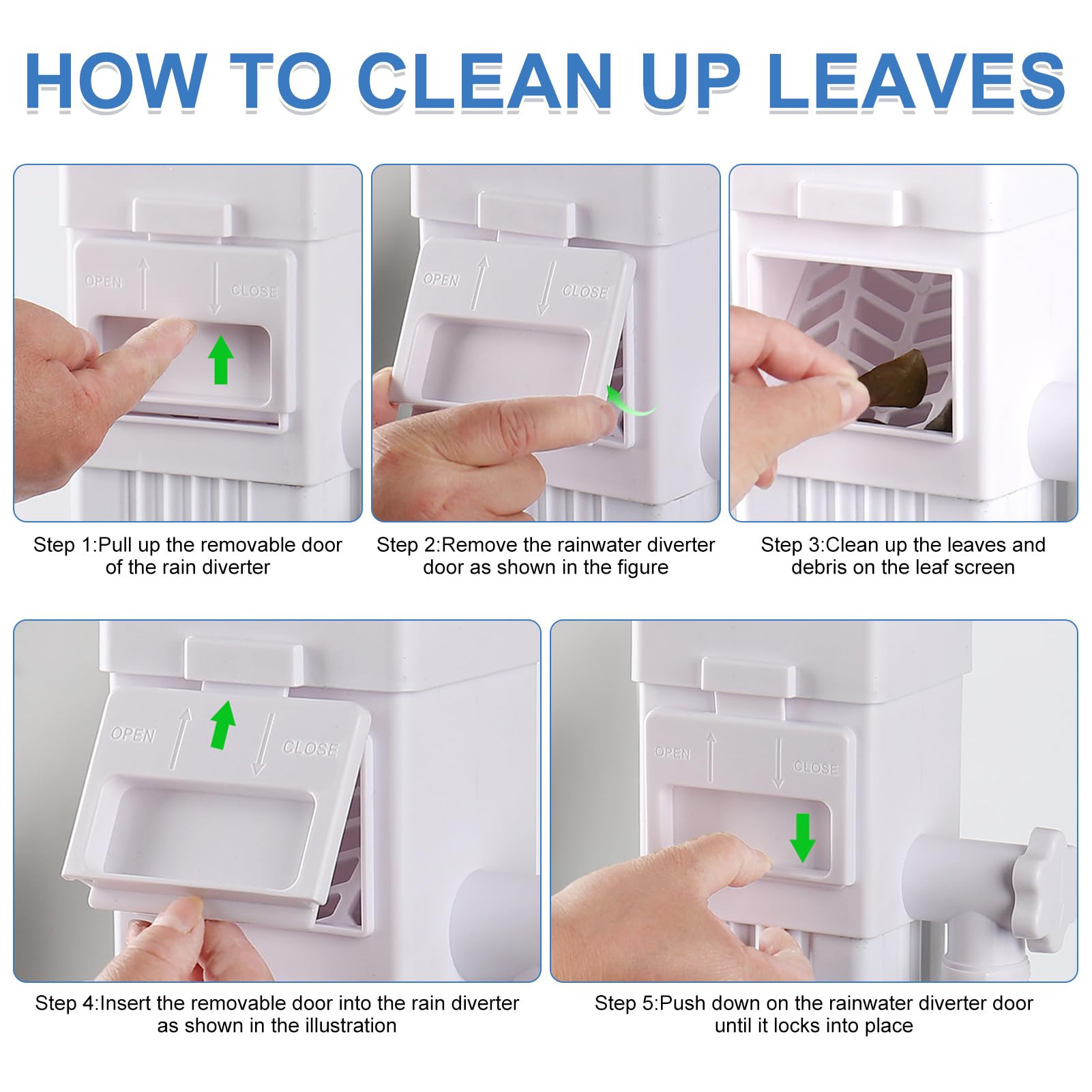 HOW TO CLEAN UP LEAVES

OPEN CLOSE

Step 1:Pull up the removable door of the rain diverter

OPEN CLOSE

Step 2:Remove the rainwater diverter door as shown in the figure

Step 3:Clean up the leaves and debris on the leaf screen

OPEN CLOSE

Step 4:Insert the removable door into the rain diverter as shown in the illustration

OPEN CLOSE

Step 5:Push down on the rainwater diverter door until it locks into place