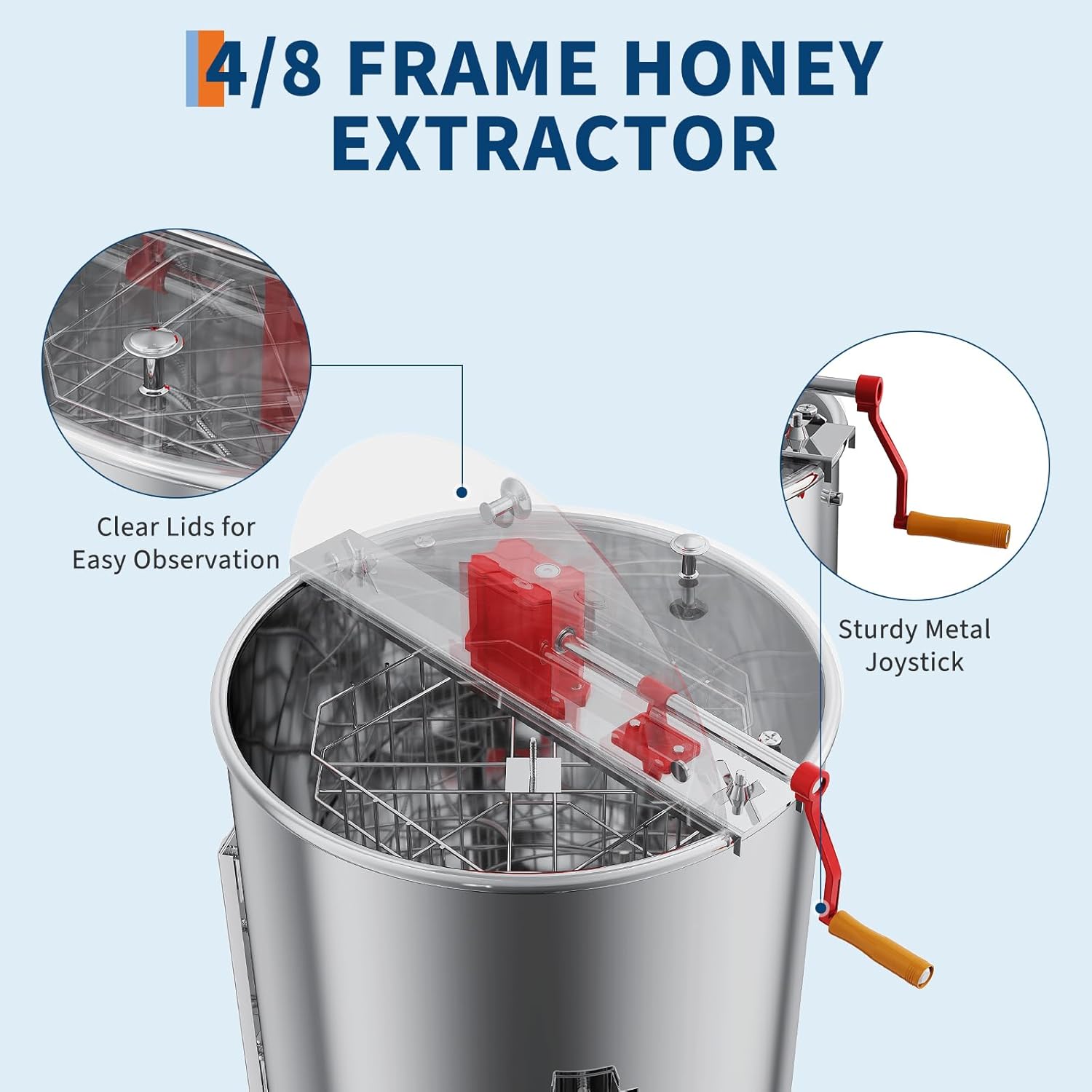 4/8 FRAME HONEY EXTRACTOR

Clear Lids for Easy Observation

Sturdy Metal Joystick