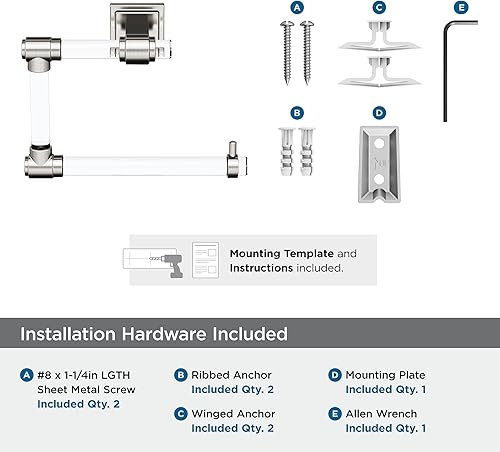 A

C

E

B

D

Mounting Template and Instructions included.

Installation Hardware Included

A #8 x 1-1/4in LGTH Sheet Metal Screw
Included Qty. 2

B Ribbed Anchor
Included Qty. 2

C Winged Anchor
Included Qty. 2

D Mounting Plate
Included Qty. 1

E Allen Wrench
Included Qty. 1