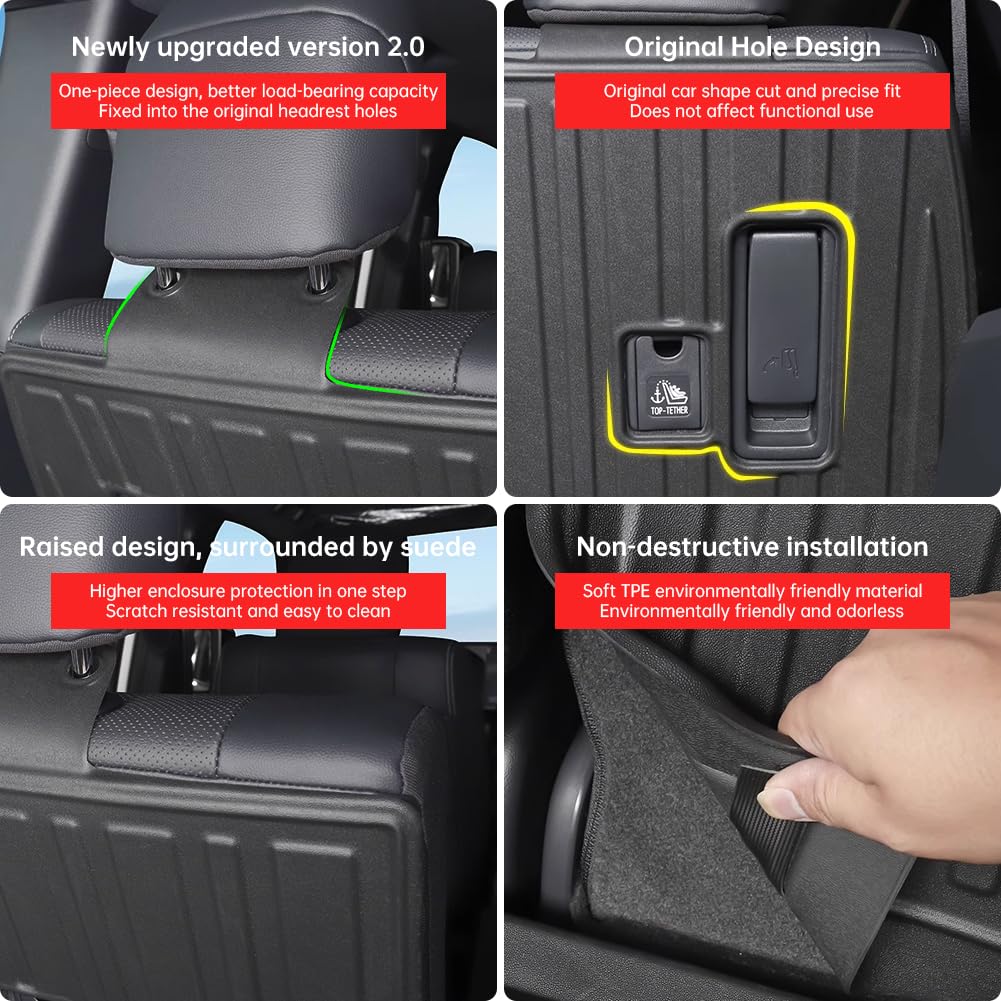 Newly upgraded version 2.0

One-piece design, better load-bearing capacity
Fixed into the original headrest holes

Original Hole Design

Original car shape cut and precise fit
Does not affect functional use

TOP-TETHER

Raised design, surrounded by suede

Higher enclosure protection in one step
Scratch resistant and easy to clean

Non-destructive installation

Soft TPE environmentally friendly material
Environmentally friendly and odorless