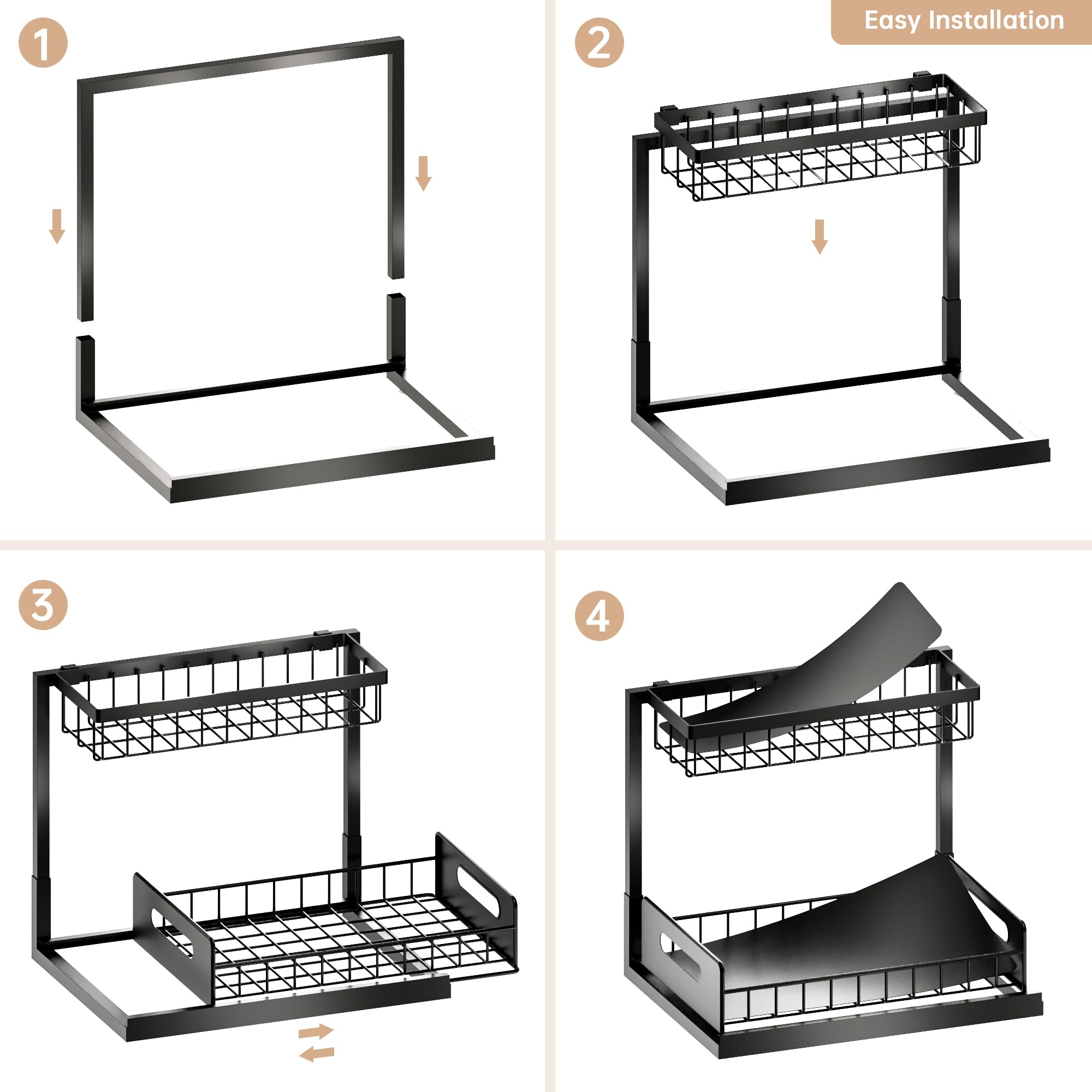 1

2

Easy Installation

3

4