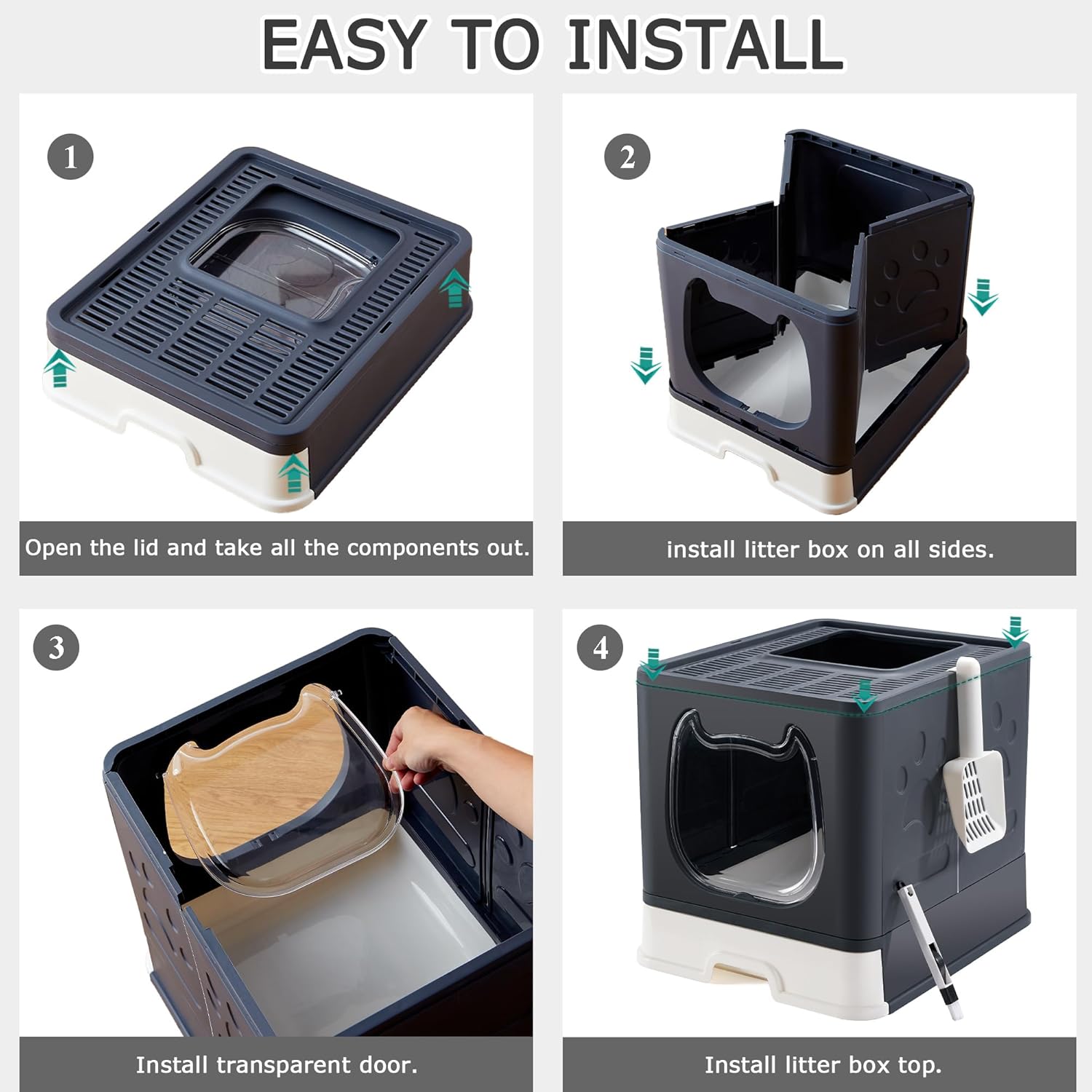 EASY TO INSTALL

1

Open the lid and take all the components out.

2

install litter box on all sides.

3

Install transparent door.

4

Install litter box top.