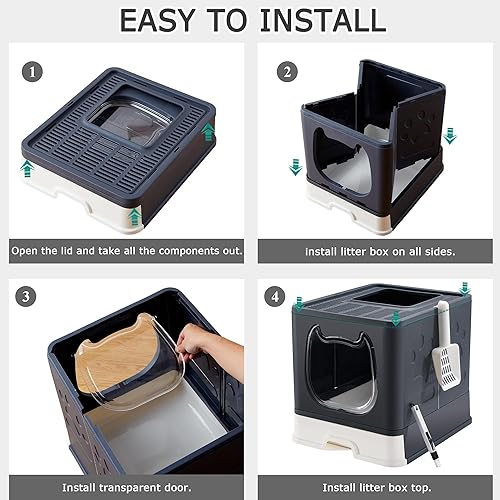 EASY TO INSTALL

1

Open the lid and take all the components out.

2

install litter box on all sides.

3

Install transparent door.

4

Install litter box top.