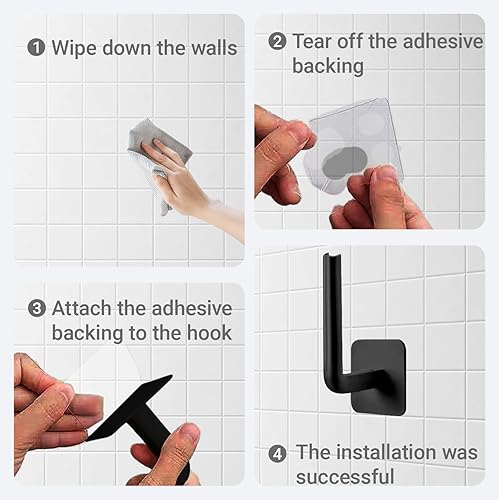 ❶ Wipe down the walls

❷ Tear off the adhesive backing

❸ Attach the adhesive backing to the hook

❹ The installation was successful