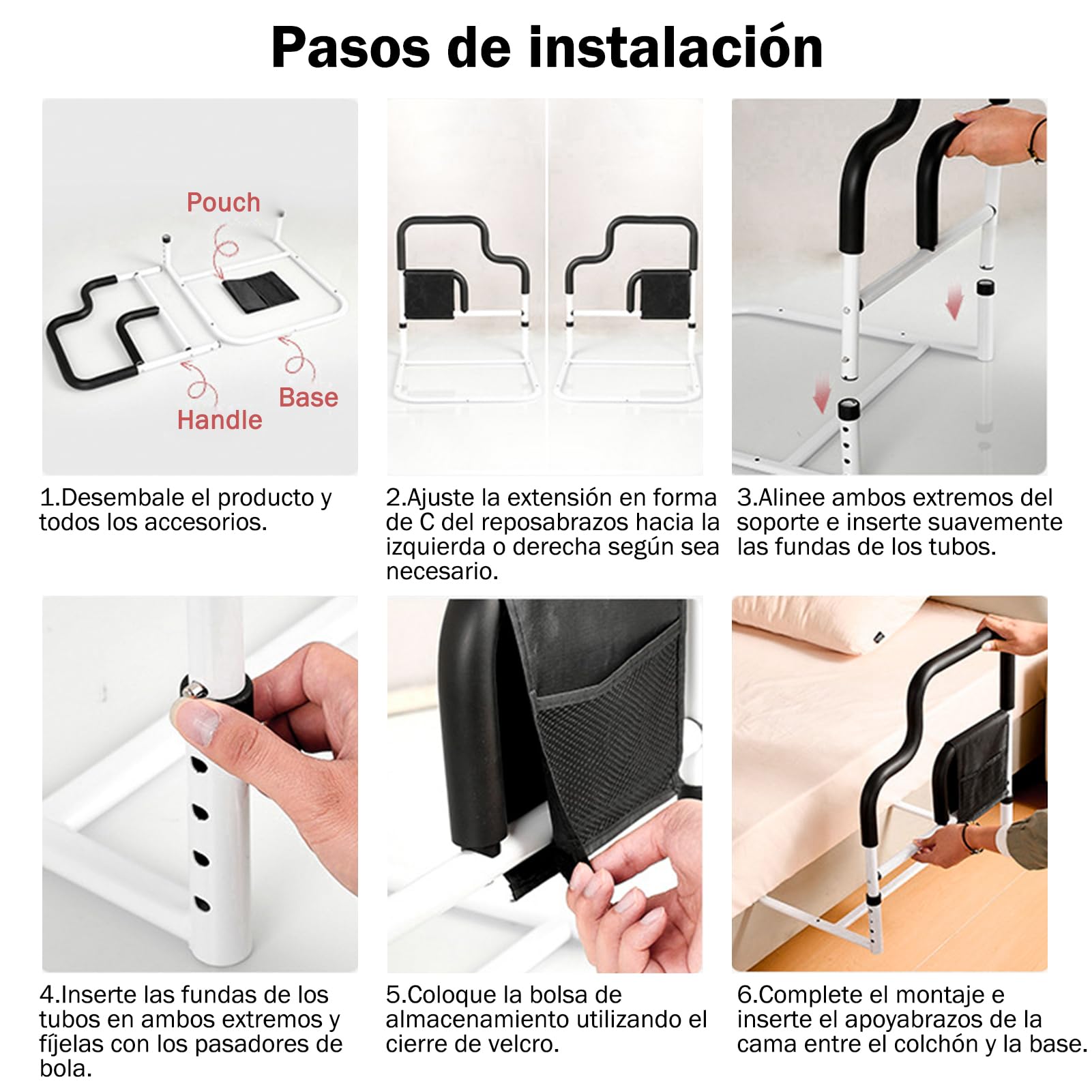 Pasos de instalación

Pouch

Base

Handle

1.Desembale el producto y todos los accesorios.

2.Ajuste la extensión en forma de C del reposabrazos hacia la izquierda o derecha según sea necesario.

3.Alinee ambos extremos del soporte e inserte suavemente las fundas de los tubos.

4.Inserte las fundas de los tubos en ambos extremos y fíjelas con los pasadores de bola.

5.Coloque la bolsa de almacenamiento utilizando el cierre de velcro.

6.Complete el montaje e inserte el apoyabrazos de la cama entre el colchón y la base.