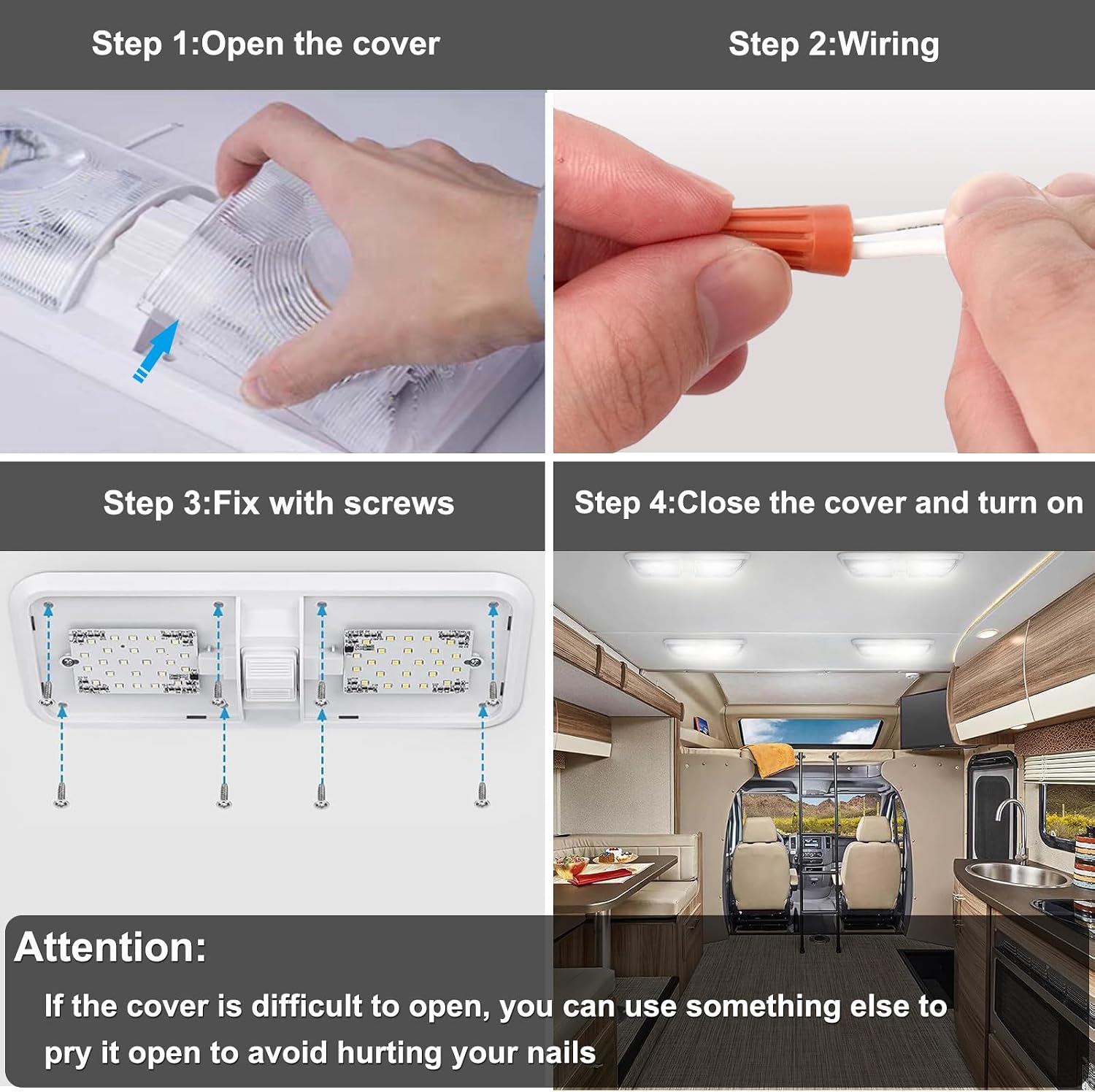 Step 1:Open the cover

Step 2:Wiring

Step 3:Fix with screws

Step 4:Close the cover and turn on

Attention:

If the cover is difficult to open, you can use something else to pry it open to avoid hurting your nails