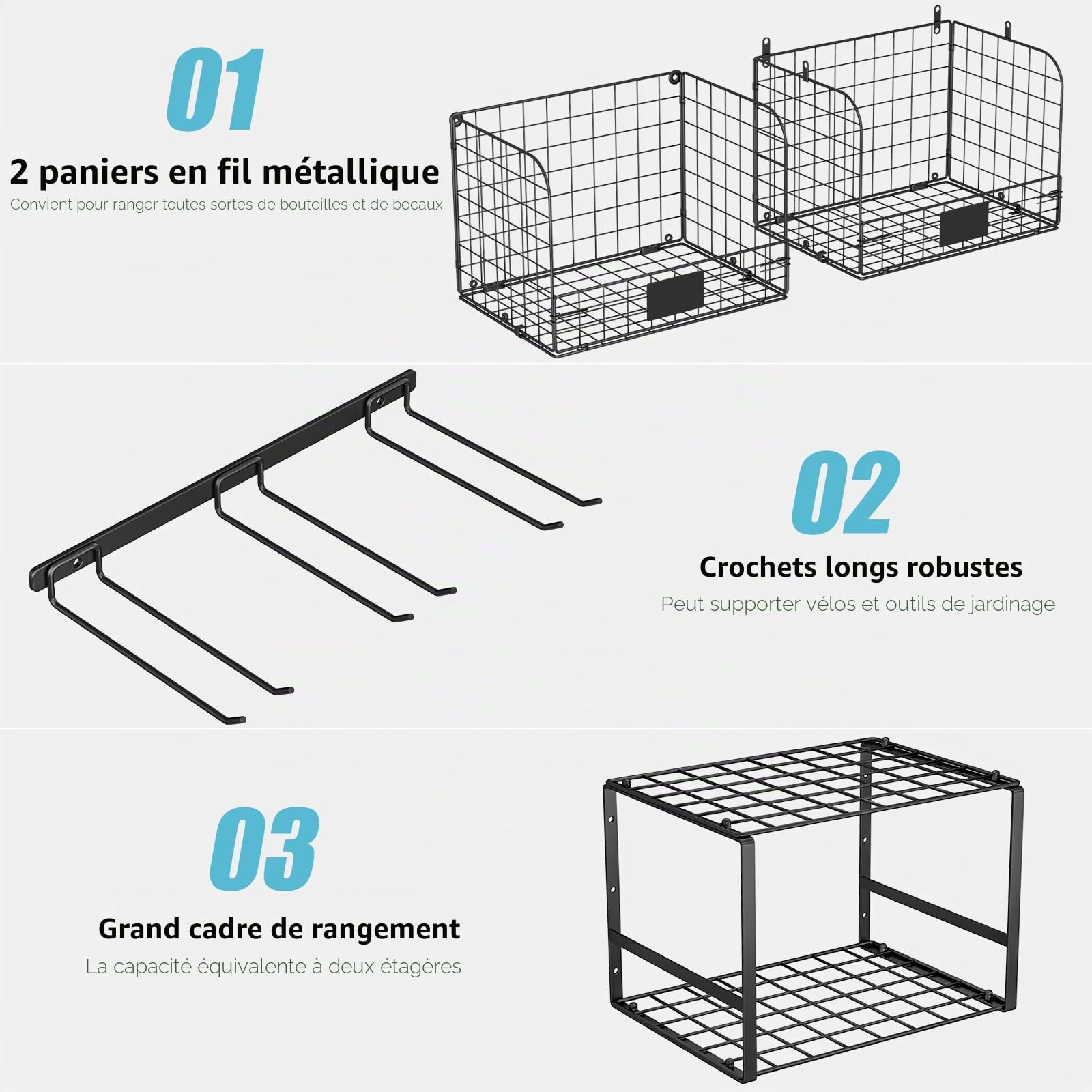 01

2 paniers en fil métallique

Convient pour ranger toutes sortes de bouteilles et de bocaux

02

Crochets longs robustes

Peut supporter vélos et outils de jardinage

03

Grand cadre de rangement

La capacité équivalente à deux étagères